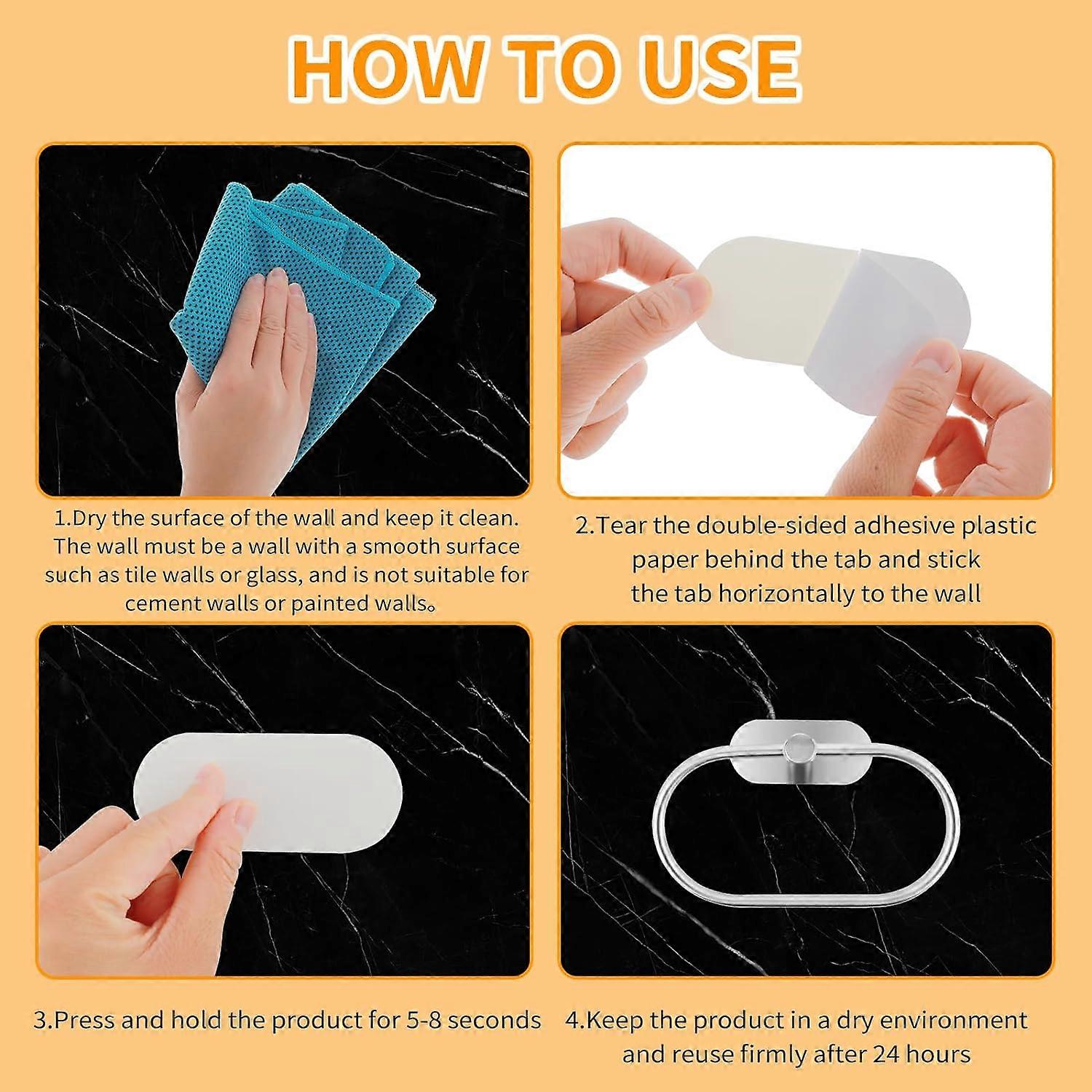 HOW TO USE

1.Dry the surface of the wall and keep it clean. The wall must be a wall with a smooth surface such as tile walls or glass, and is not suitable for cement walls or painted walls。

2.Tear the double-sided adhesive plastic paper behind the tab and stick the tab horizontally to the wall

3.Press and hold the product for 5-8 seconds

4.Keep the product in a dry environment and reuse firmly after 24 hours