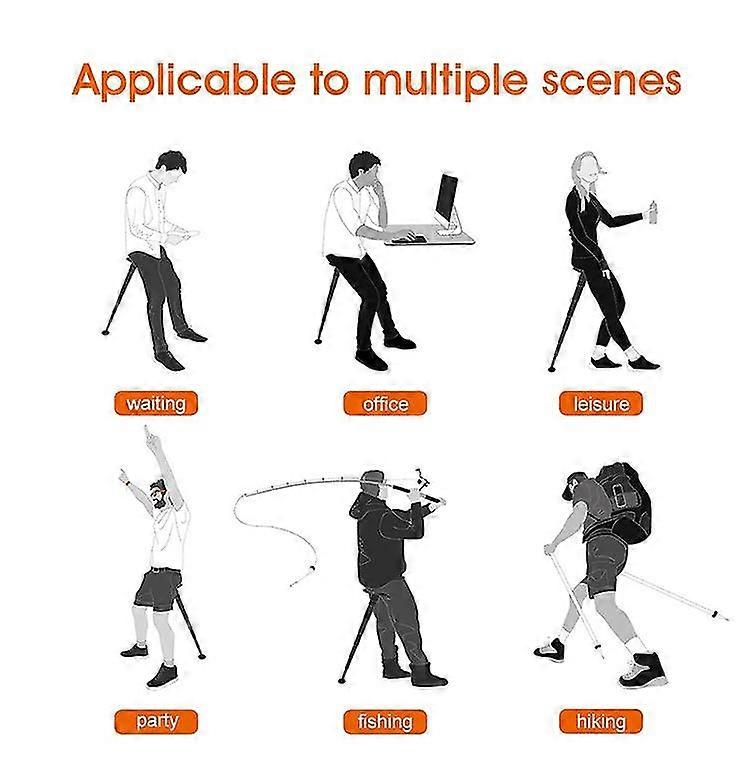 Applicable to multiple scenes

waiting

office

leisure

party

fishing

hiking