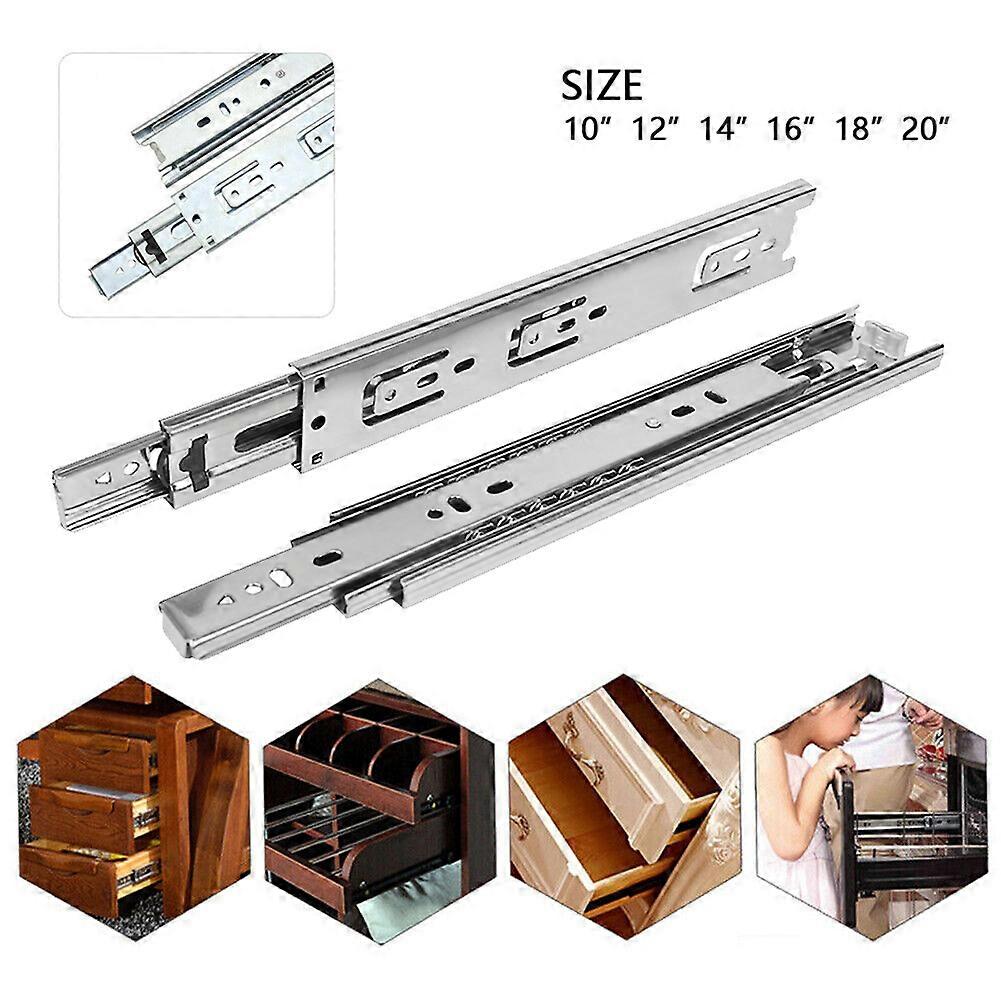 SIZE
10″ 12″ 14″ 16″ 18″ 20″