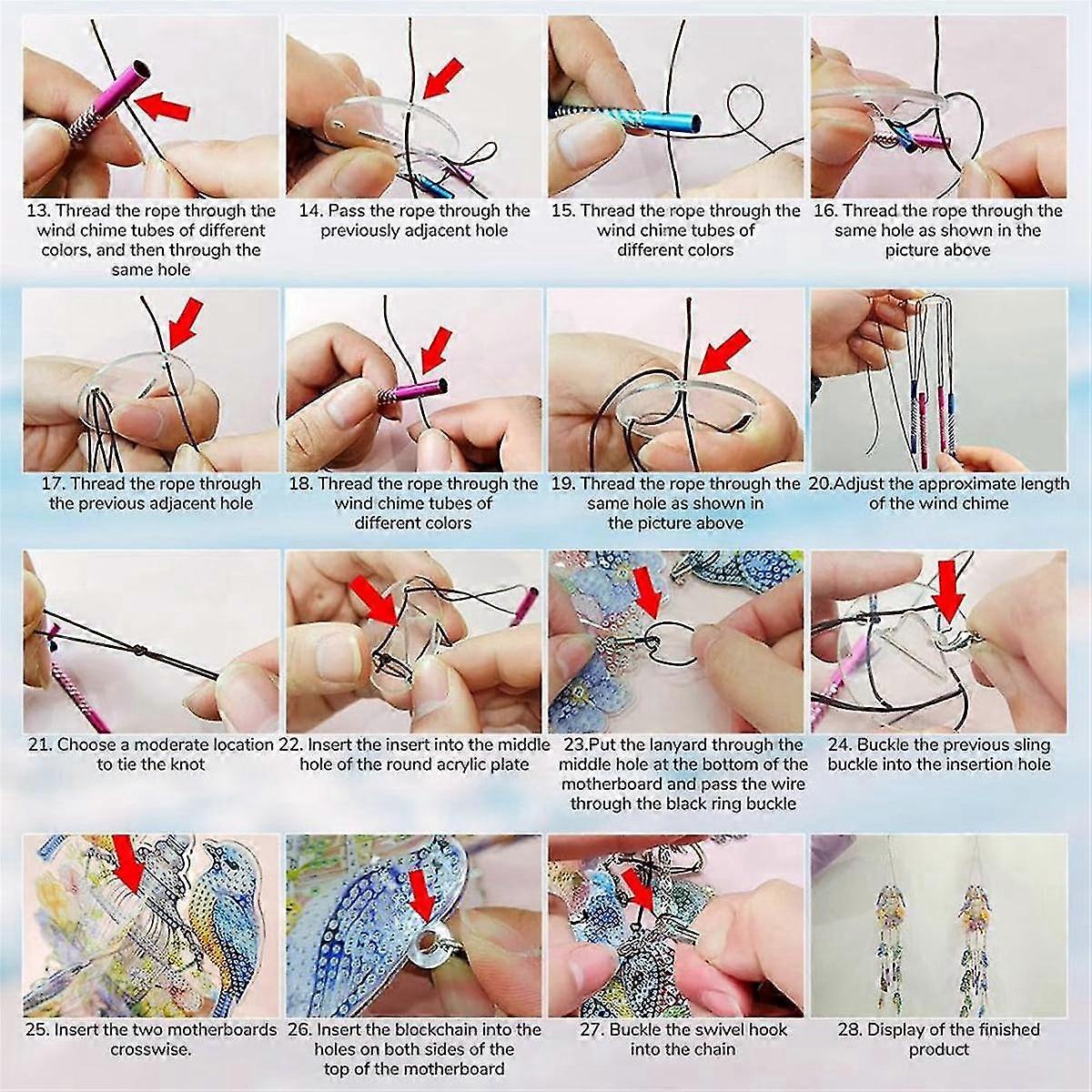 13. Thread the rope through the wind chime tubes of different colors, and then through the same hole

14. Pass the rope through the previously adjacent hole

15. Thread the rope through the wind chime tubes of different colors

16. Thread the rope through the same hole as shown in the picture above

17. Thread the rope through the previous adjacent hole

18. Thread the rope through the wind chime tubes of different colors

19. Thread the rope through the same hole as shown in the picture above

20.Adjust the approximate length of the wind chime

21. Choose a moderate location to tie the knot

22. Insert the insert into the middle hole of the round acrylic plate

23.Put the lanyard through the middle hole at the bottom of the motherboard and pass the wire through the black ring buckle

24. Buckle the previous sling buckle into the insertion hole

25. Insert the two motherboards crosswise.

26. Insert the blockchain into the holes on both sides of the top of the motherboard

27. Buckle the swivel hook into the chain

28. Display of the finished product