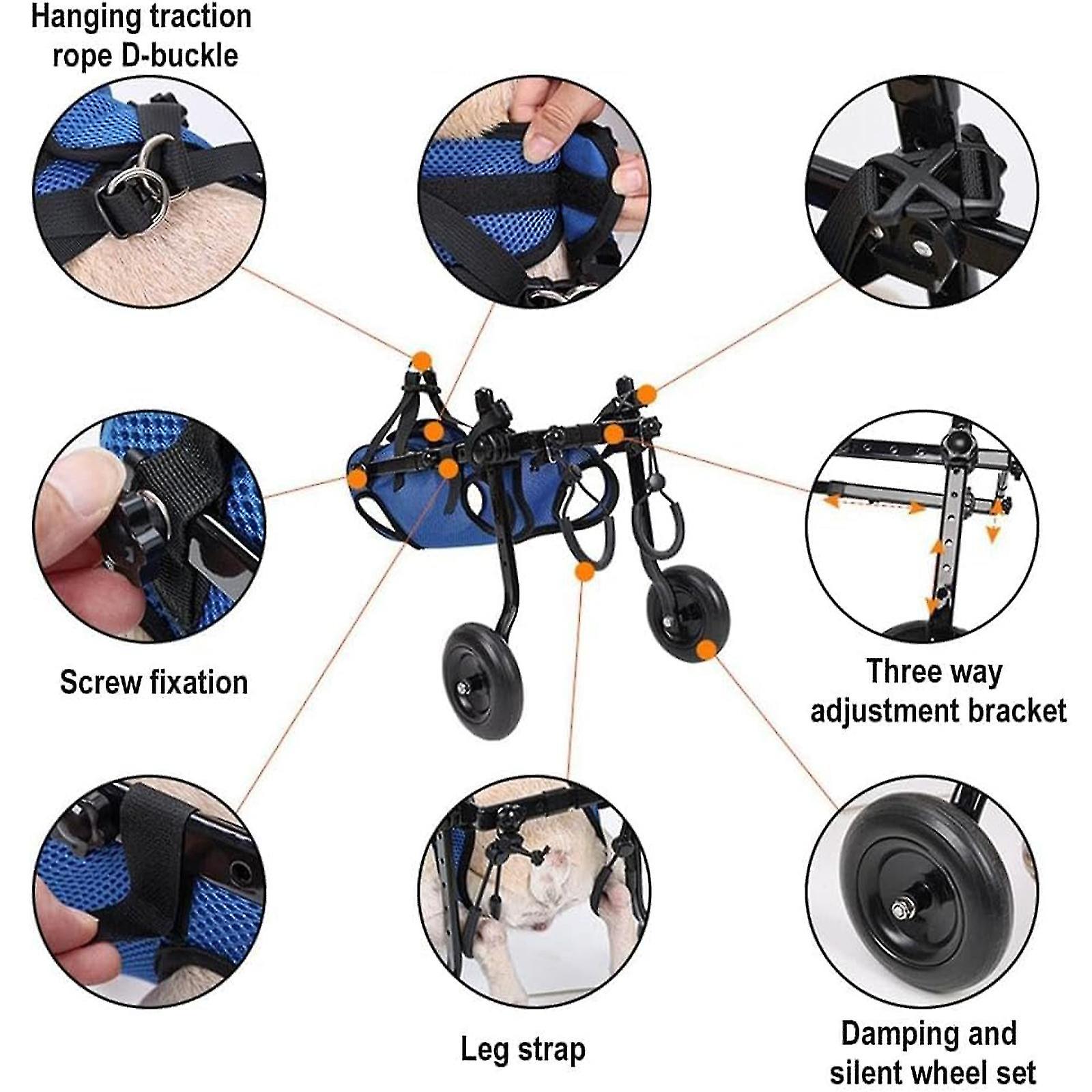 Hanging traction rope D-buckle

Screw fixation

Three way adjustment bracket

Leg strap

Damping and silent wheel set