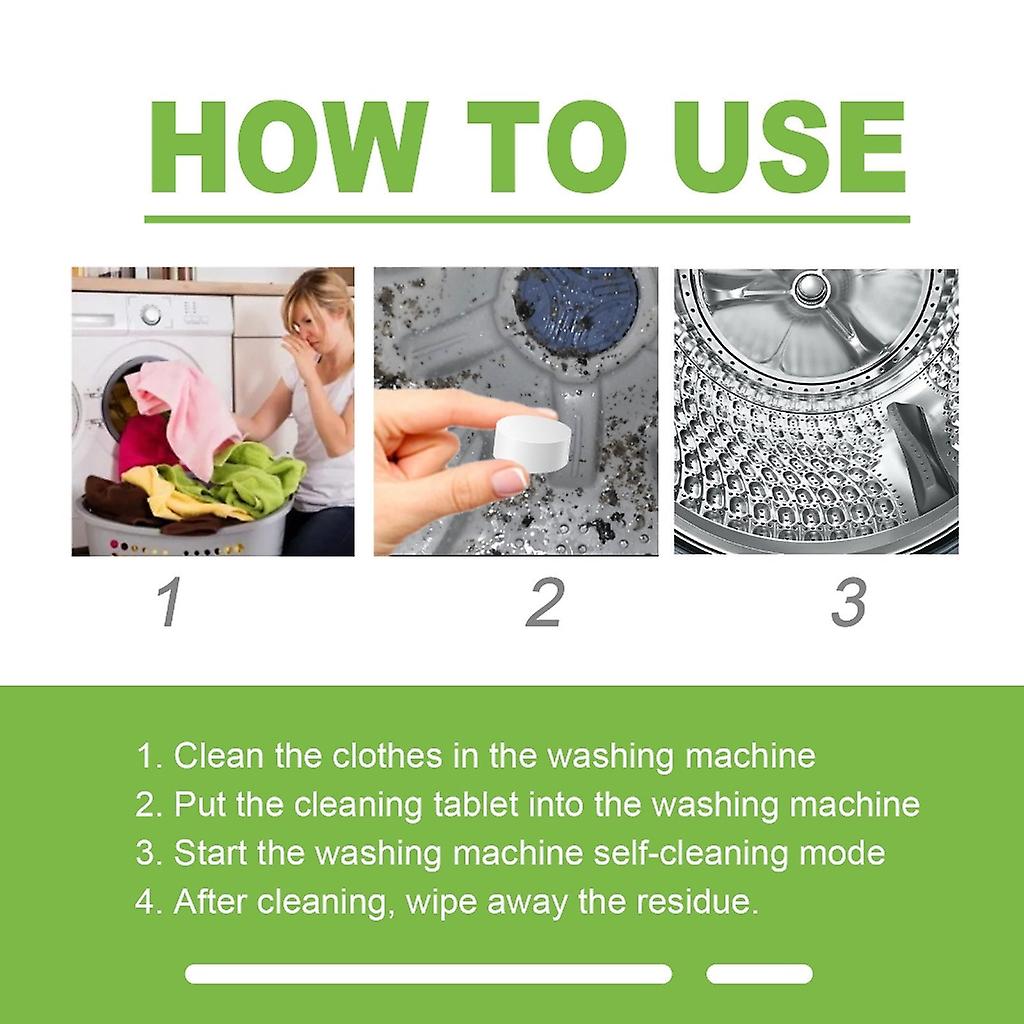 HOW TO USE

1

2

3

1. Clean the clothes in the washing machine
2. Put the cleaning tablet into the washing machine
3. Start the washing machine self-cleaning mode
4. After cleaning, wipe away the residue.