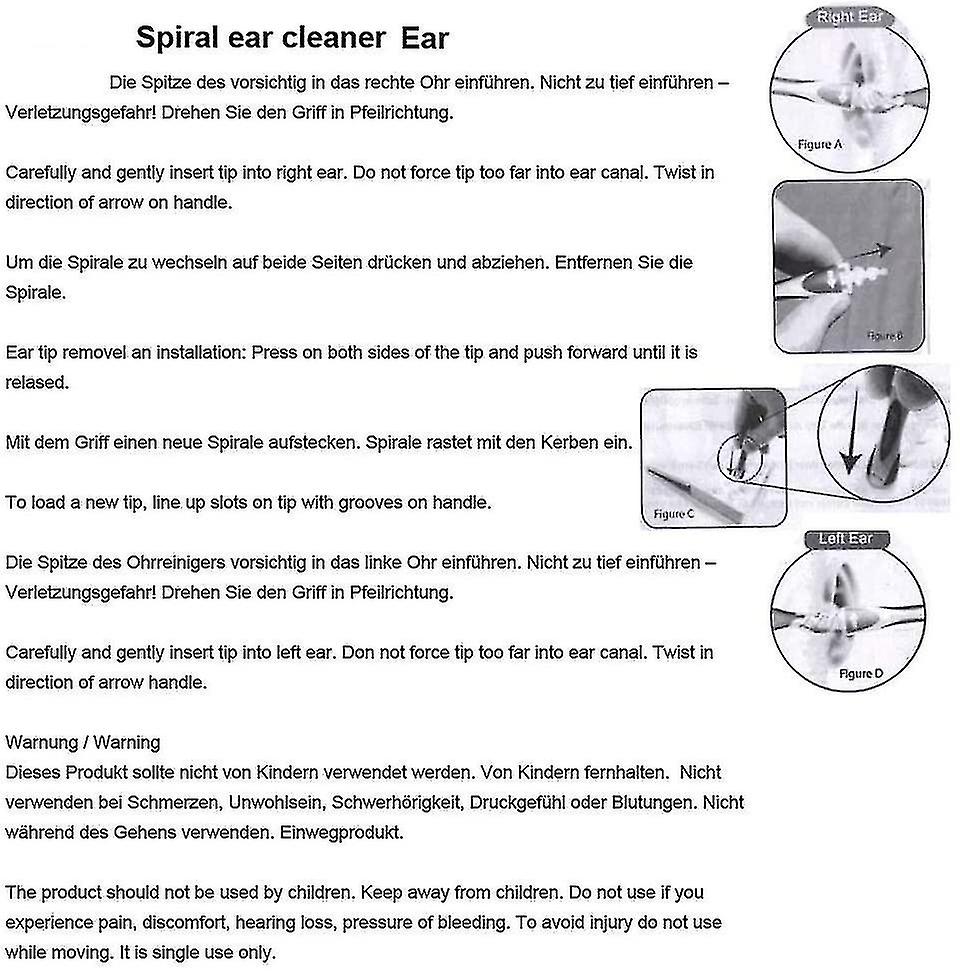 Spiral ear cleaner Ear

Die Spitze des vorsichtig in das rechte Ohr einführen. Nicht zu tief einführen – Verletzungsgefahr! Drehen Sie den Griff in Pfeilrichtung.

Carefully and gently insert tip into right ear. Do not force tip too far into ear canal. Twist in direction of arrow on handle.

Um die Spirale zu wechseln auf beide Seiten drücken und abziehen. Entfernen Sie die Spirale.

Ear tip removel an installation: Press on both sides of the tip and push forward until it is relased.

Mit dem Griff einen neue Spirale aufstecken. Spirale rastet mit den Kerben ein.

To load a new tip, line up slots on tip with grooves on handle.

Die Spitze des Ohrreinigers vorsichtig in das linke Ohr einführen. Nicht zu tief einführen – Verletzungsgefahr! Drehen Sie den Griff in Pfeilrichtung.

Carefully and gently insert tip into left ear. Don not force tip too far into ear canal. Twist in direction of arrow handle.

Warnung / Warning
Dieses Produkt sollte nicht von Kindern verwendet werden. Von Kindern fernhalten. Nicht verwenden bei Schmerzen, Unwohlsein, Schwerhörigkeit, Druckgefühl oder Blutungen. Nicht während des Gehens verwenden. Einwegprodukt.

The product should not be used by children. Keep away from children. Do not use if you experience pain, discomfort, hearing loss, pressure of bleeding. To avoid injury do not use while moving. It is single use only.

Right Ear
Figure A
Figure B
Figure C
Left Ear
Figure D