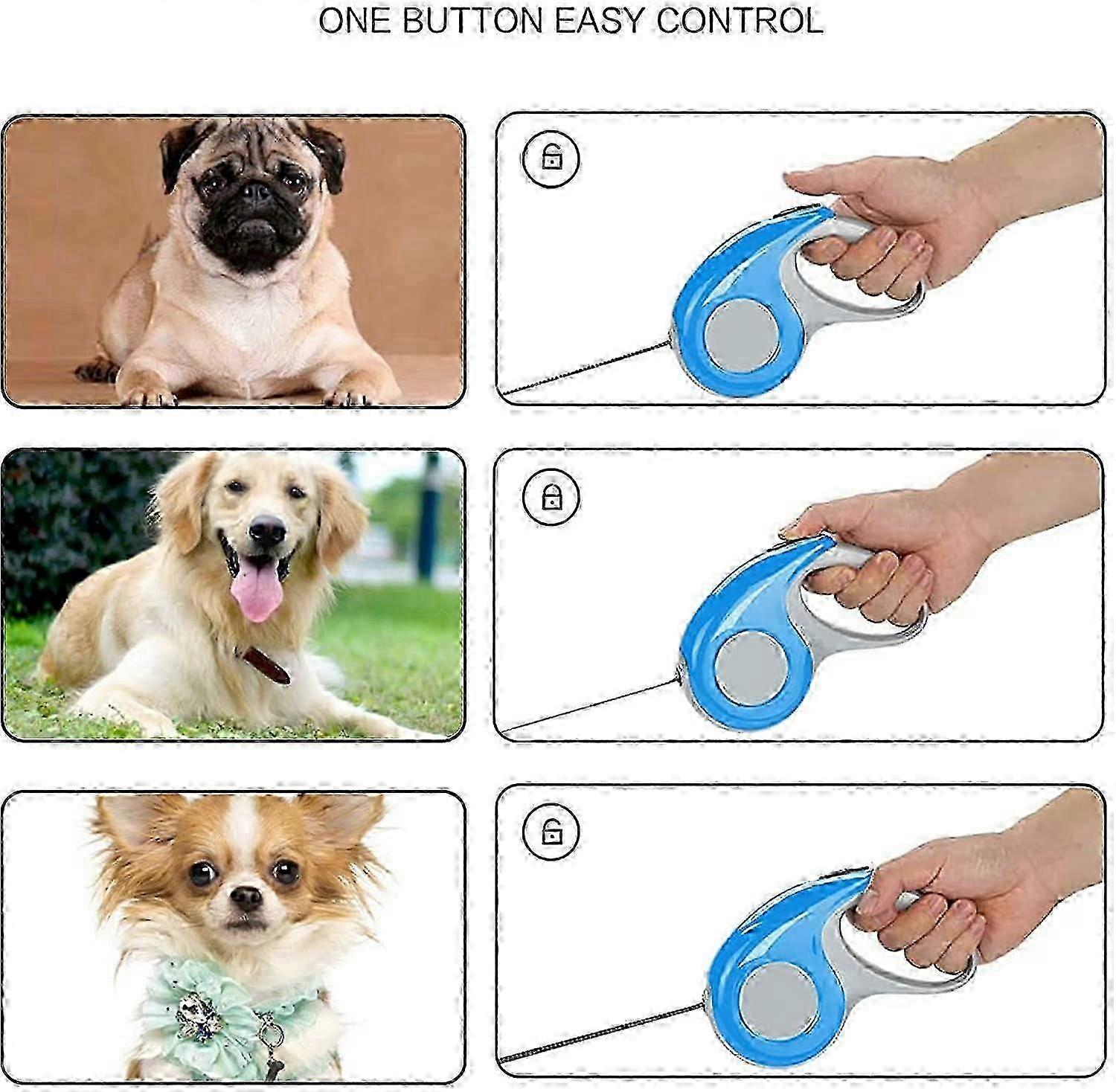 ONE BUTTON EASY CONTROL