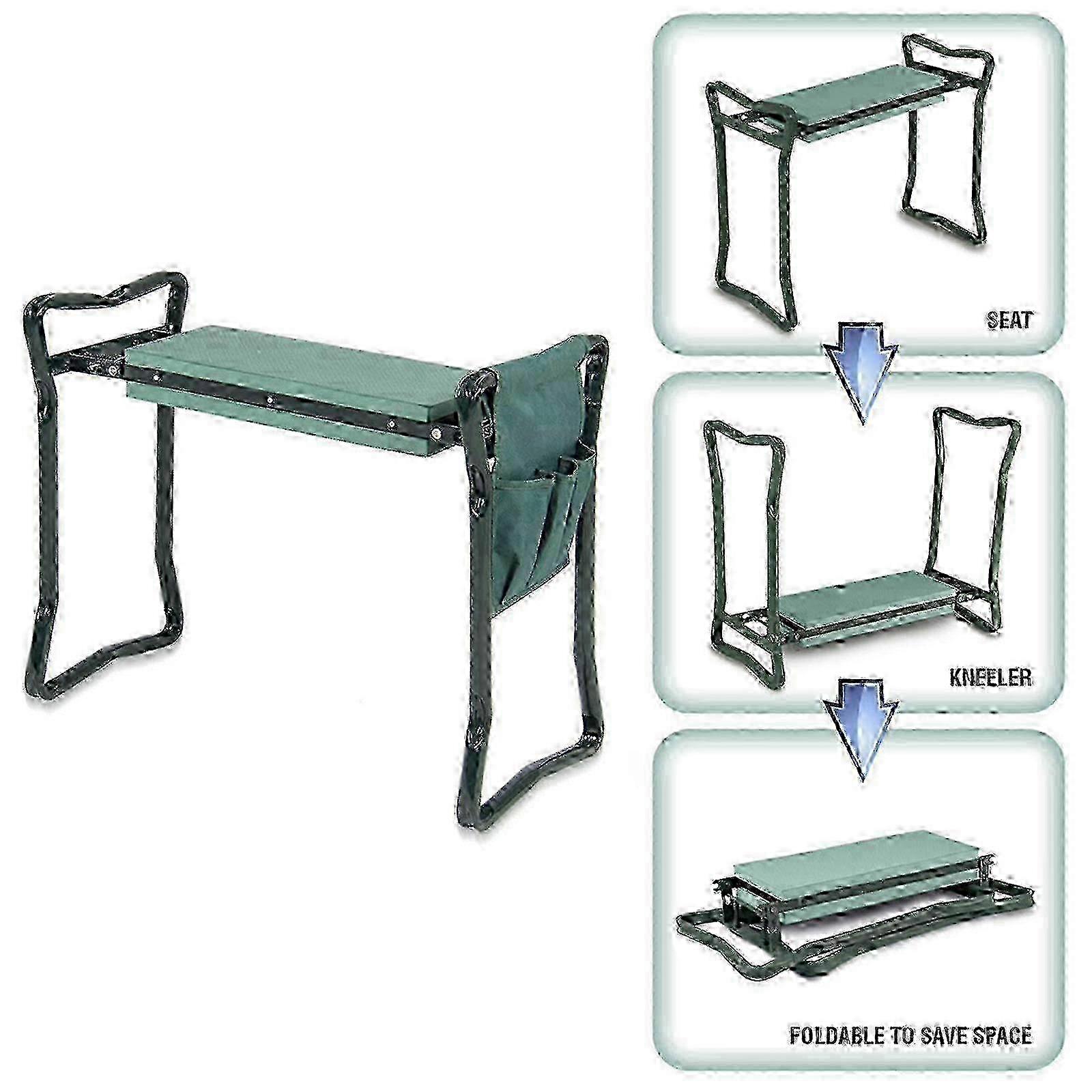 SEAT

KNEELER

FOLDABLE TO SAVE SPACE