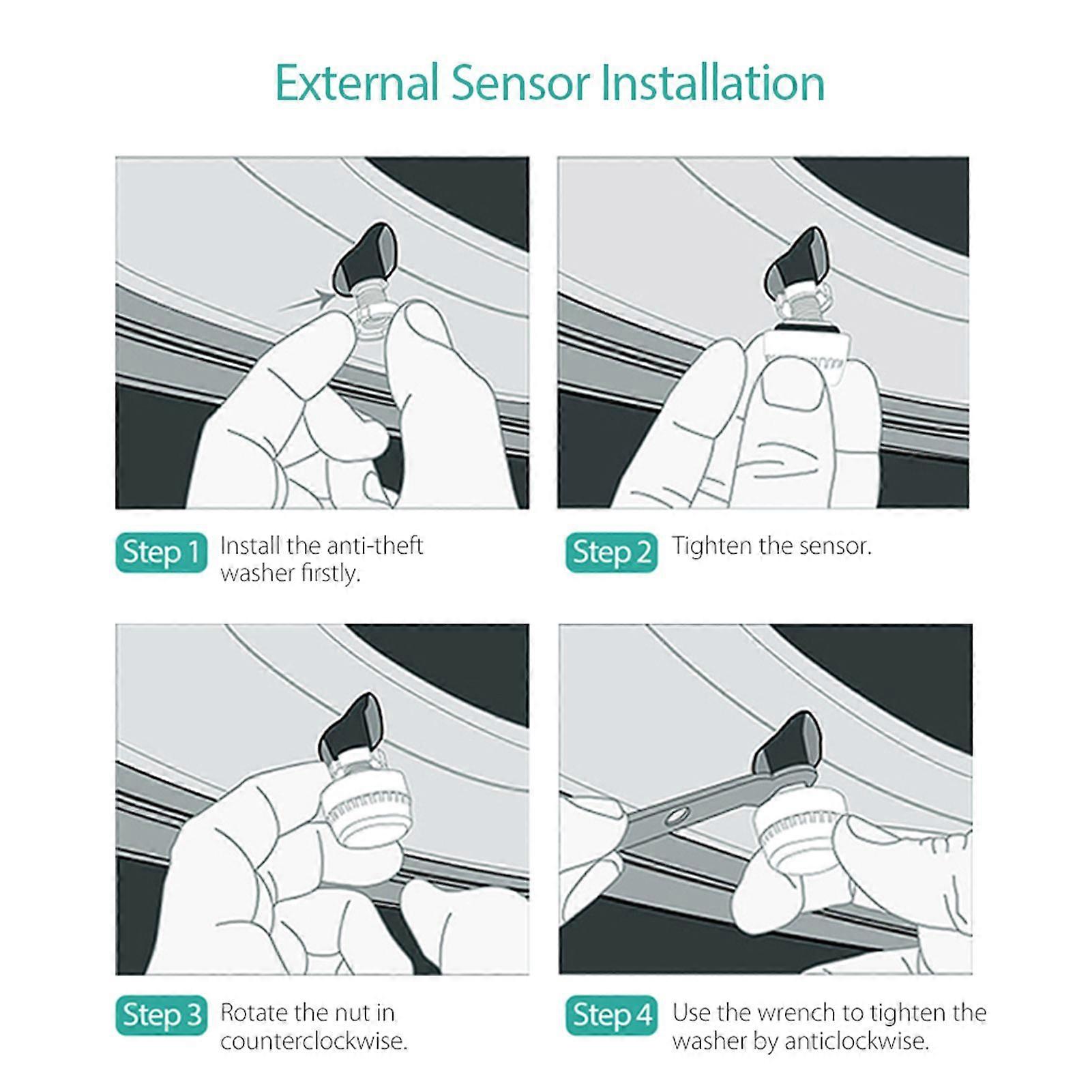 External Sensor Installation

Step 1 Install the anti-theft washer firstly.

Step 2 Tighten the sensor.

Step 3 Rotate the nut in counterclockwise.

Step 4 Use the wrench to tighten the washer by anticlockwise.