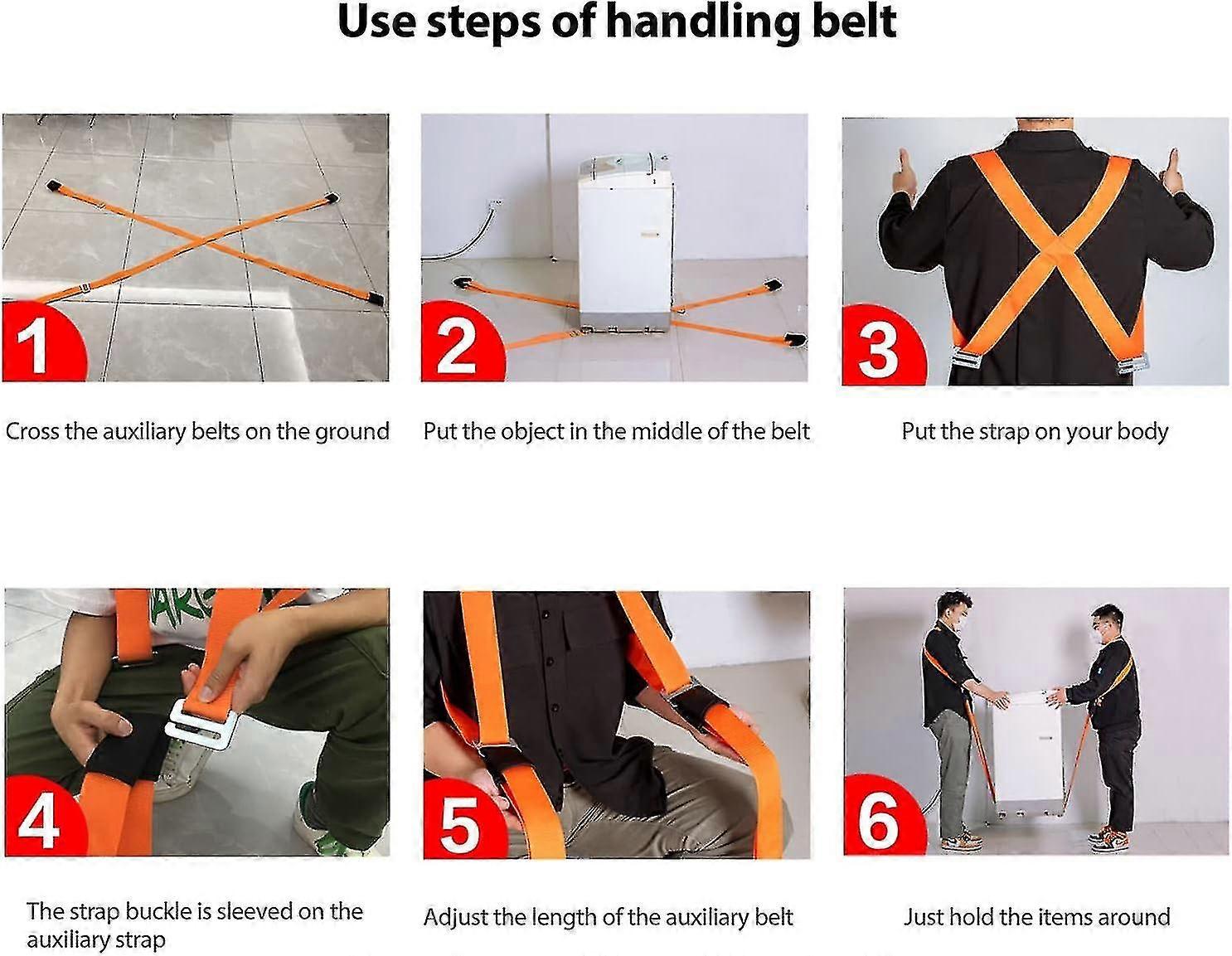 Use steps of handling belt

1

Cross the auxiliary belts on the ground

2

Put the object in the middle of the belt

3

Put the strap on your body

4

The strap buckle is sleeved on the auxiliary strap

5

Adjust the length of the auxiliary belt

6

Just hold the items around