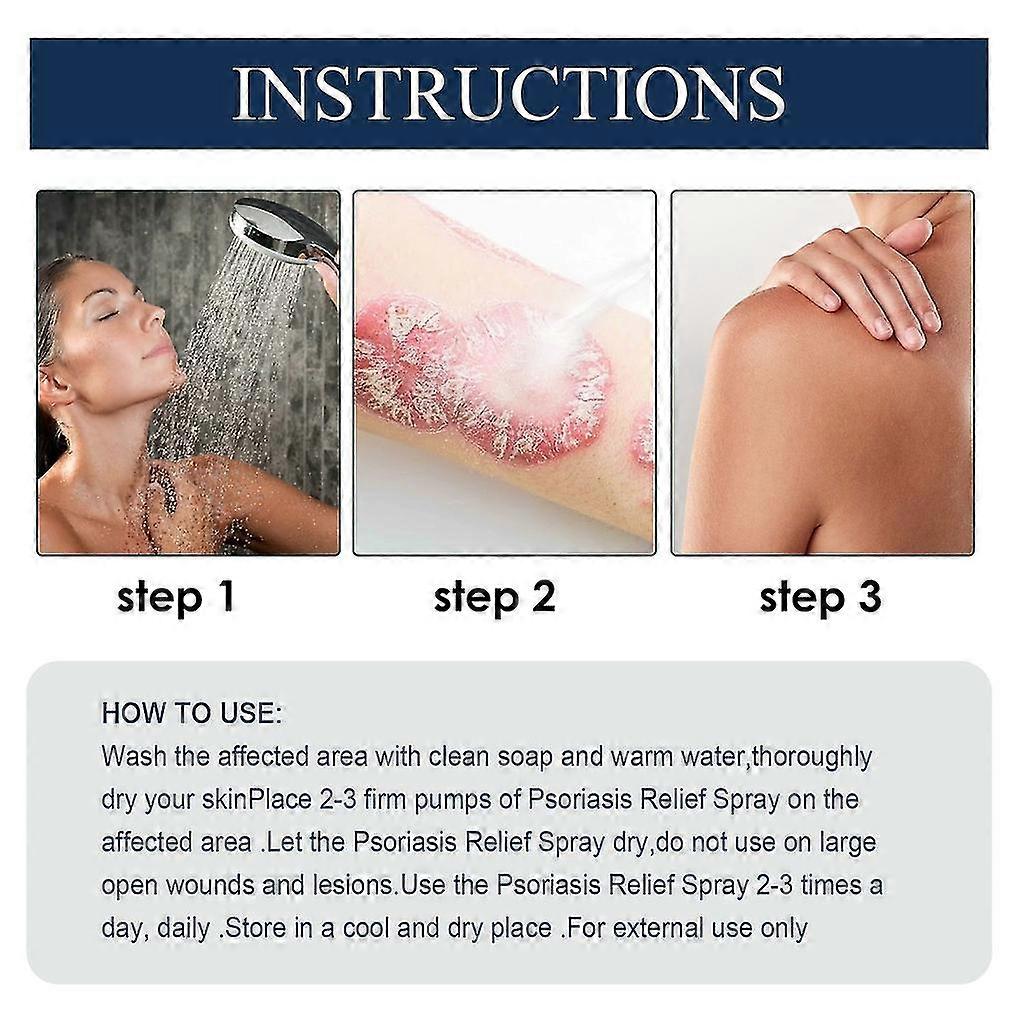 INSTRUCTIONS

step 1

step 2

step 3

HOW TO USE:
Wash the affected area with clean soap and warm water,thoroughly dry your skinPlace 2-3 firm pumps of Psoriasis Relief Spray on the affected area .Let the Psoriasis Relief Spray dry,do not use on large open wounds and lesions.Use the Psoriasis Relief Spray 2-3 times a day, daily .Store in a cool and dry place .For external use only