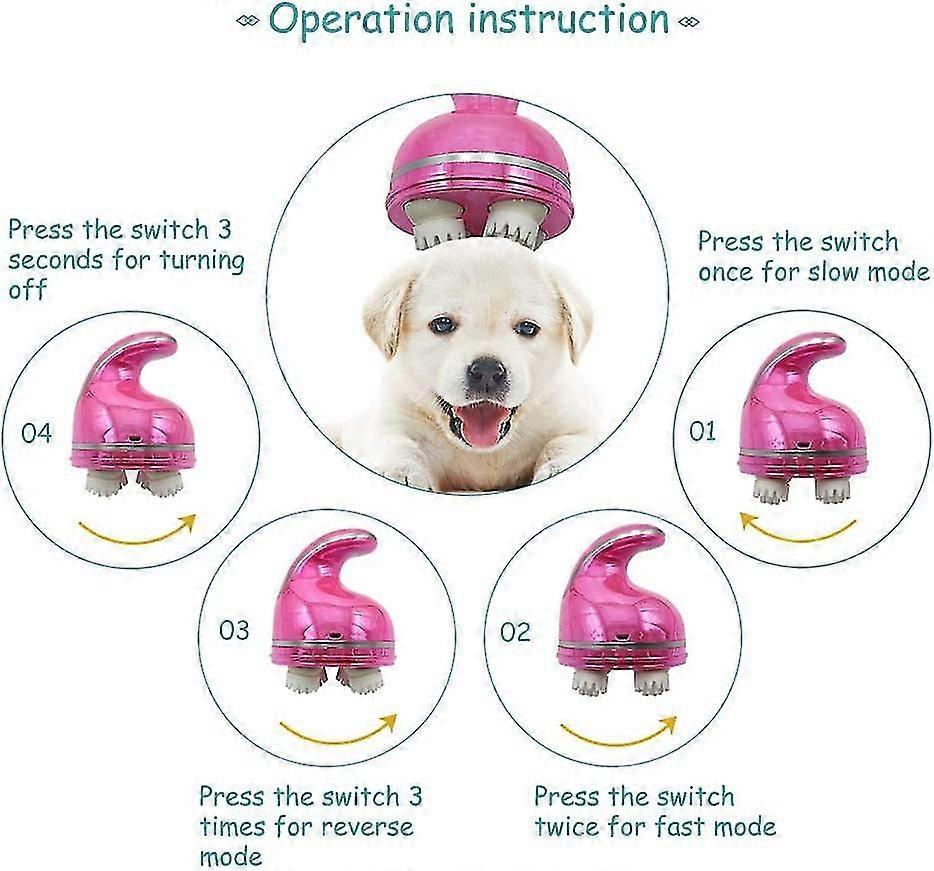 Operation instruction

Press the switch 3 seconds for turning off

Press the switch once for slow mode

04

01

03

02

Press the switch 3 times for reverse mode

Press the switch twice for fast mode