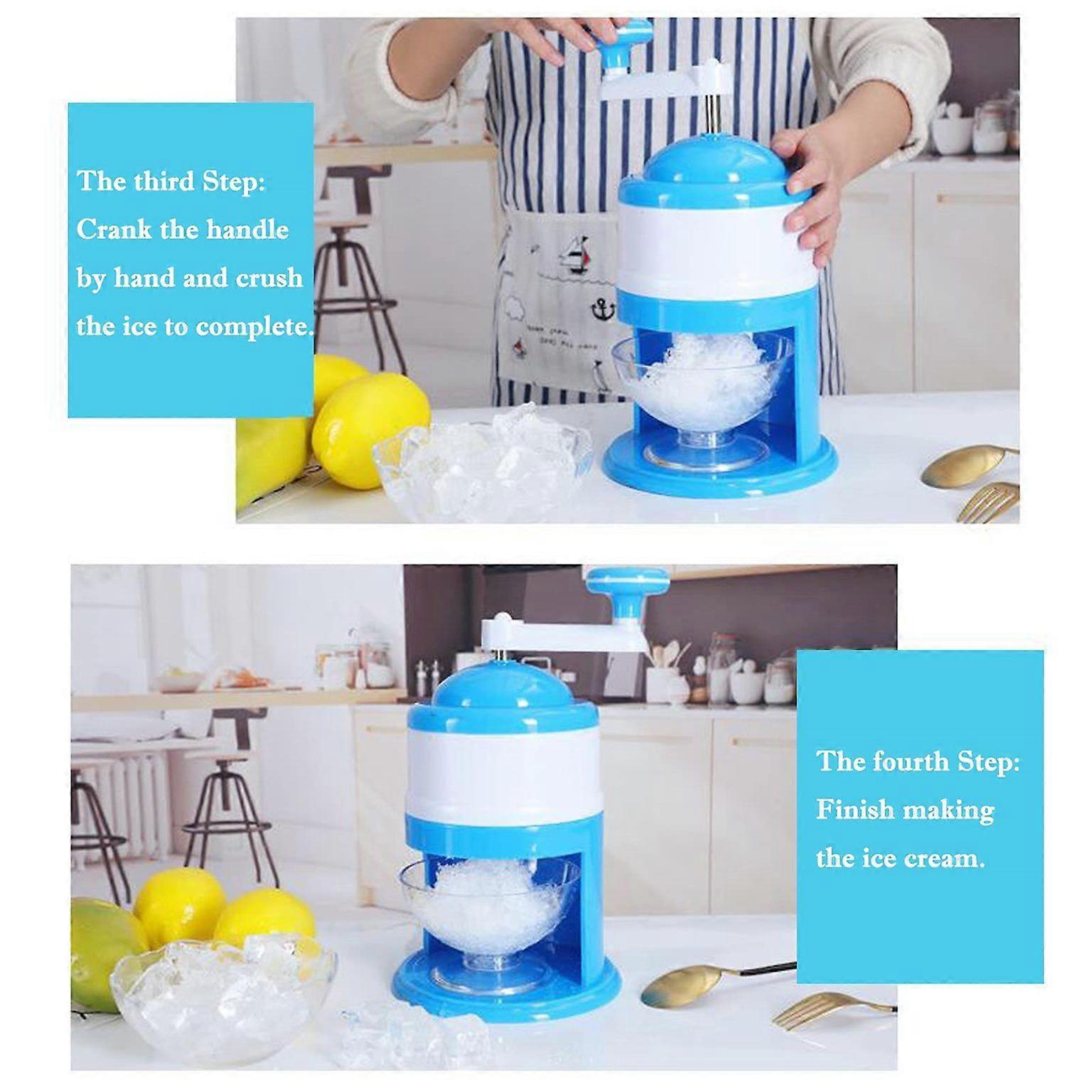 The third Step:
Crank the handle by hand and crush the ice to complete.

The fourth Step:
Finish making the ice cream.