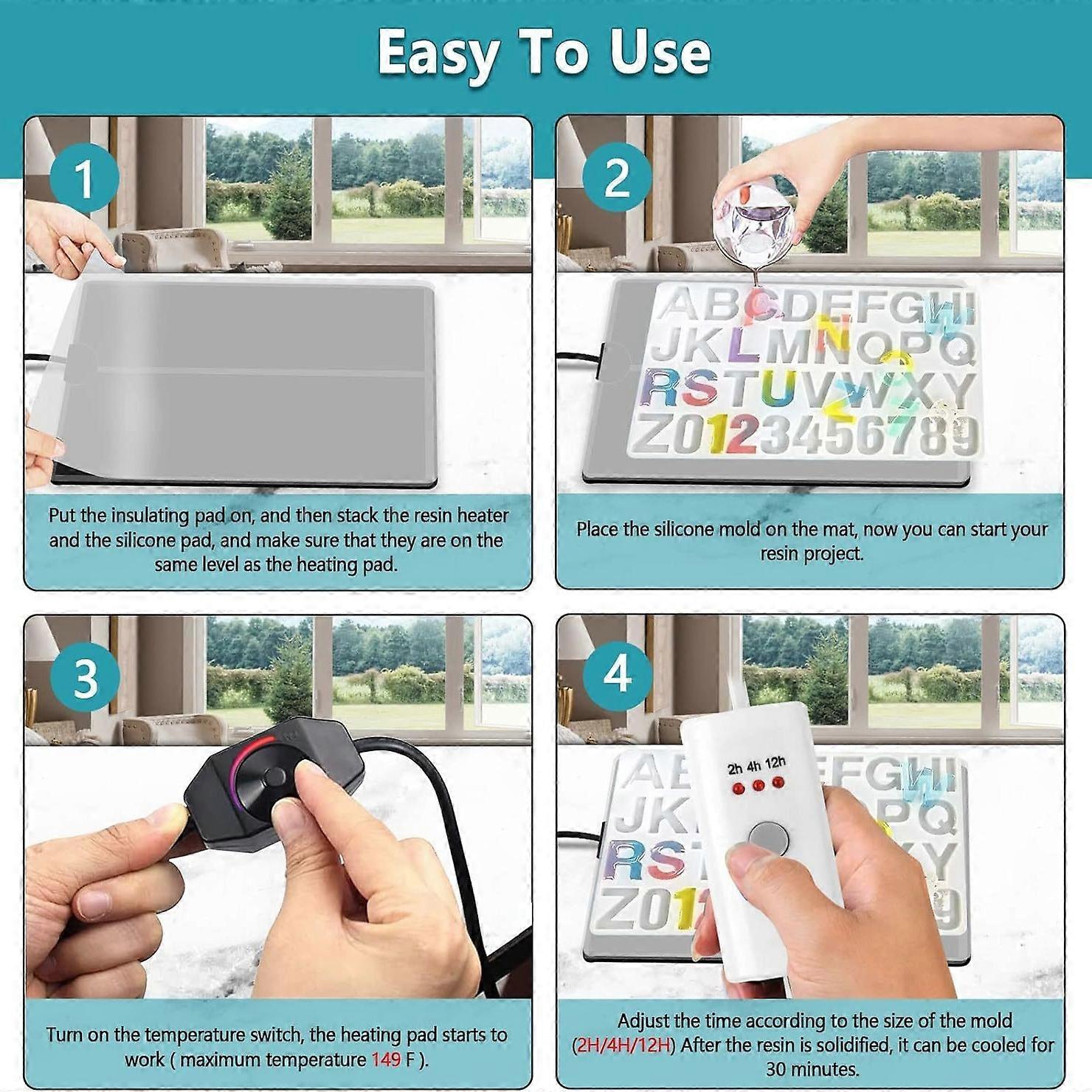 Easy To Use

1

Put the insulating pad on, and then stack the resin heater and the silicone pad, and make sure that they are on the same level as the heating pad.

2

ABCDEFGHI
JKLMNOPQ
RSTUVWXY
Z0123456789

Place the silicone mold on the mat, now you can start your resin project.

3

Turn on the temperature switch, the heating pad starts to work ( maximum temperature 149 F ).

4

2h 4h 12h

Adjust the time according to the size of the mold (2H/4H/12H) After the resin is solidified, it can be cooled for 30 minutes.