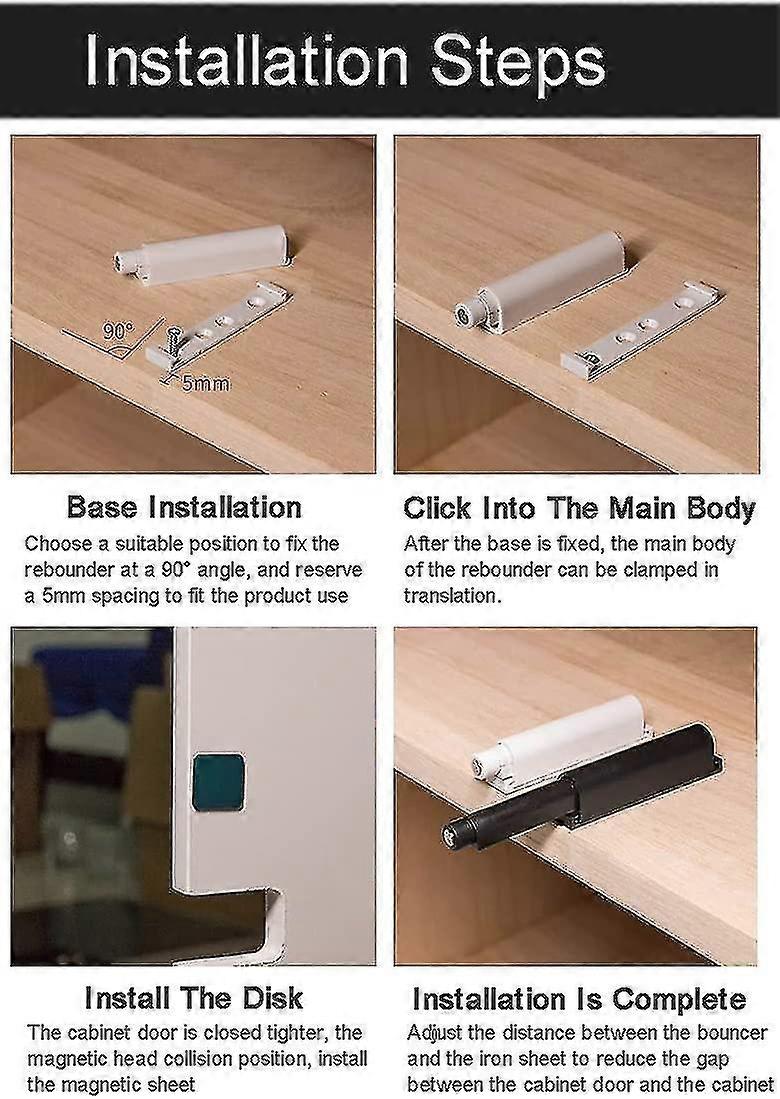 Installation Steps

90°

5mm

Base Installation

Choose a suitable position to fix the rebounder at a 90° angle, and reserve a 5mm spacing to fit the product use

Click Into The Main Body

After the base is fixed, the main body of the rebounder can be clamped in translation.

Install The Disk

The cabinet door is closed tighter, the magnetic head collision position, install the magnetic sheet

Installation Is Complete

Adjust the distance between the bouncer and the iron sheet to reduce the gap between the cabinet door and the cabinet