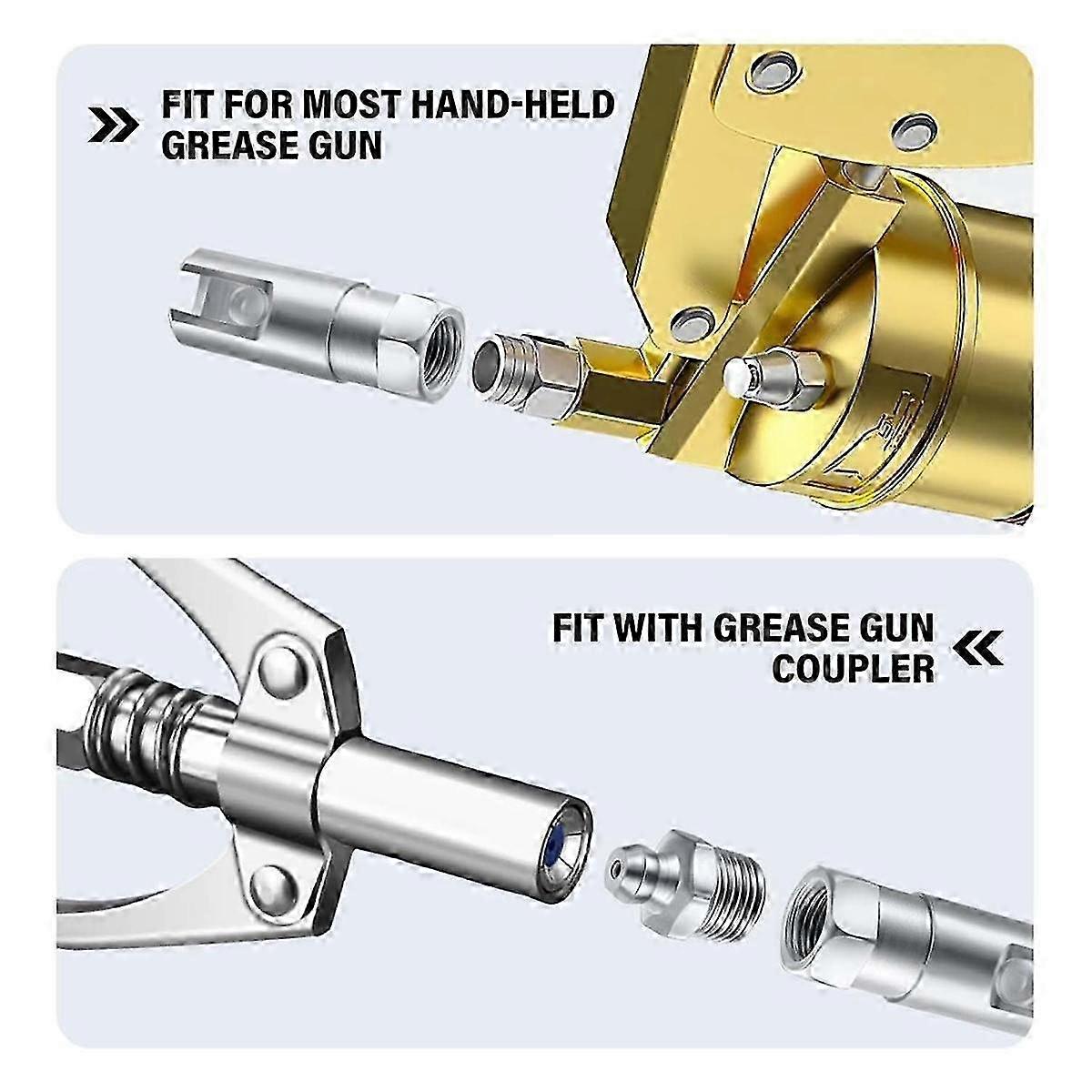 FIT FOR MOST HAND-HELD GREASE GUN

FIT WITH GREASE GUN COUPLER