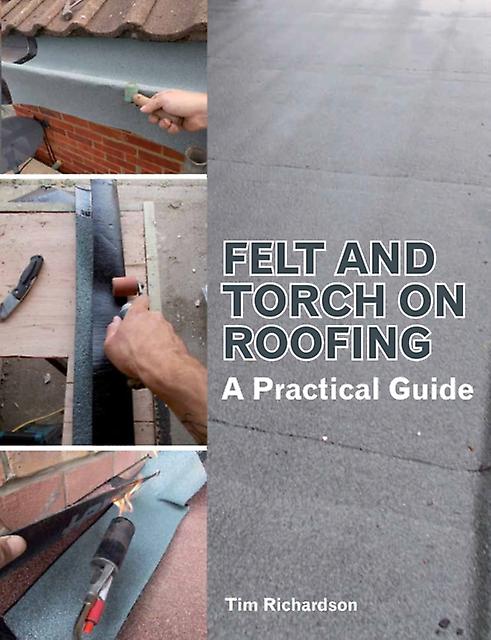 FELT AND TORCH ON ROOFING

A Practical Guide

Tim Richardson