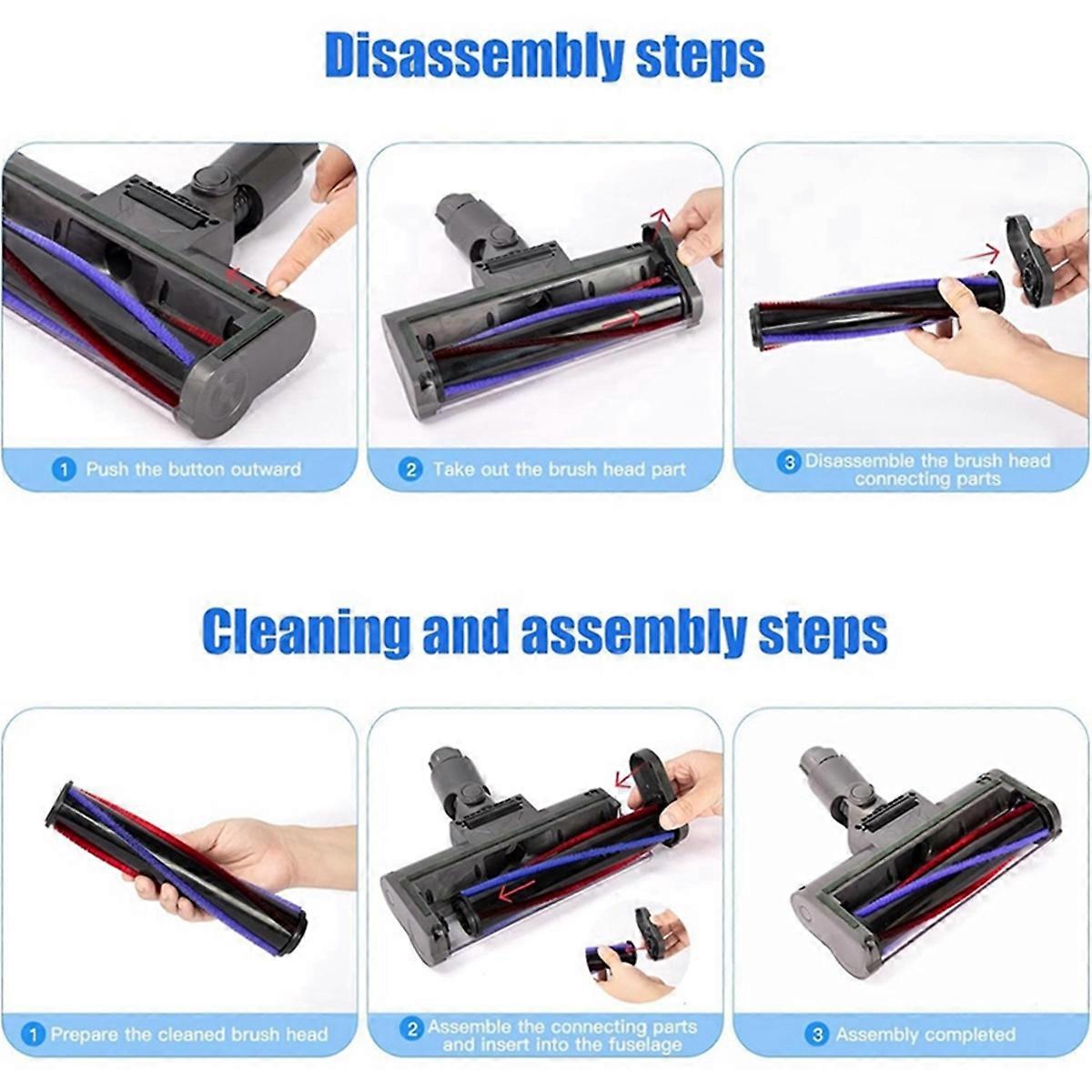 Disassembly steps

1 Push the button outward

2 Take out the brush head part

3 Disassemble the brush head connecting parts

Cleaning and assembly steps

1 Prepare the cleaned brush head

2 Assemble the connecting parts and insert into the fuselage

3 Assembly completed