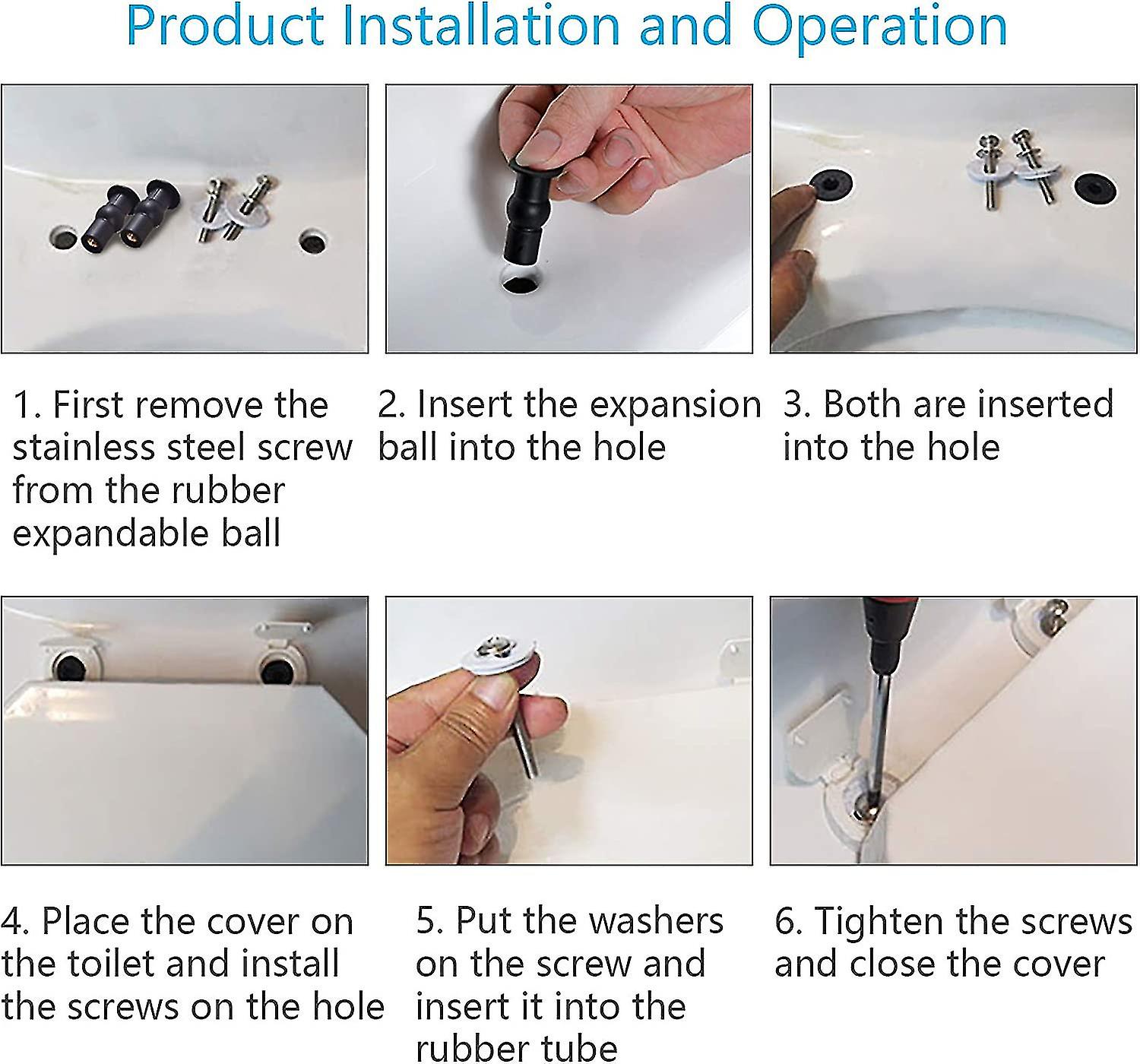 Product Installation and Operation

1. First remove the stainless steel screw from the rubber expandable ball

2. Insert the expansion ball into the hole

3. Both are inserted into the hole

4. Place the cover on the toilet and install the screws on the hole

5. Put the washers on the screw and insert it into the rubber tube

6. Tighten the screws and close the cover