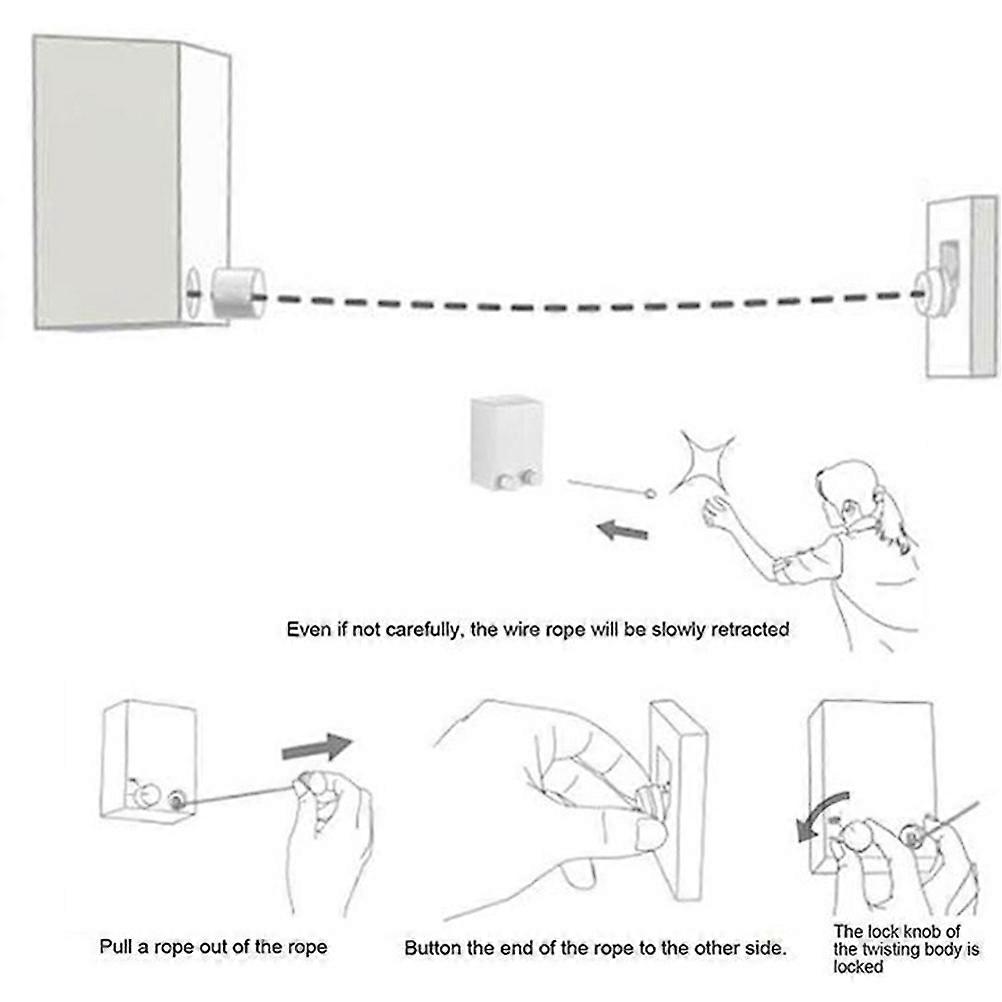 Even if not carefully, the wire rope will be slowly retracted

Pull a rope out of the rope

Button the end of the rope to the other side.

The lock knob of the twisting body is locked