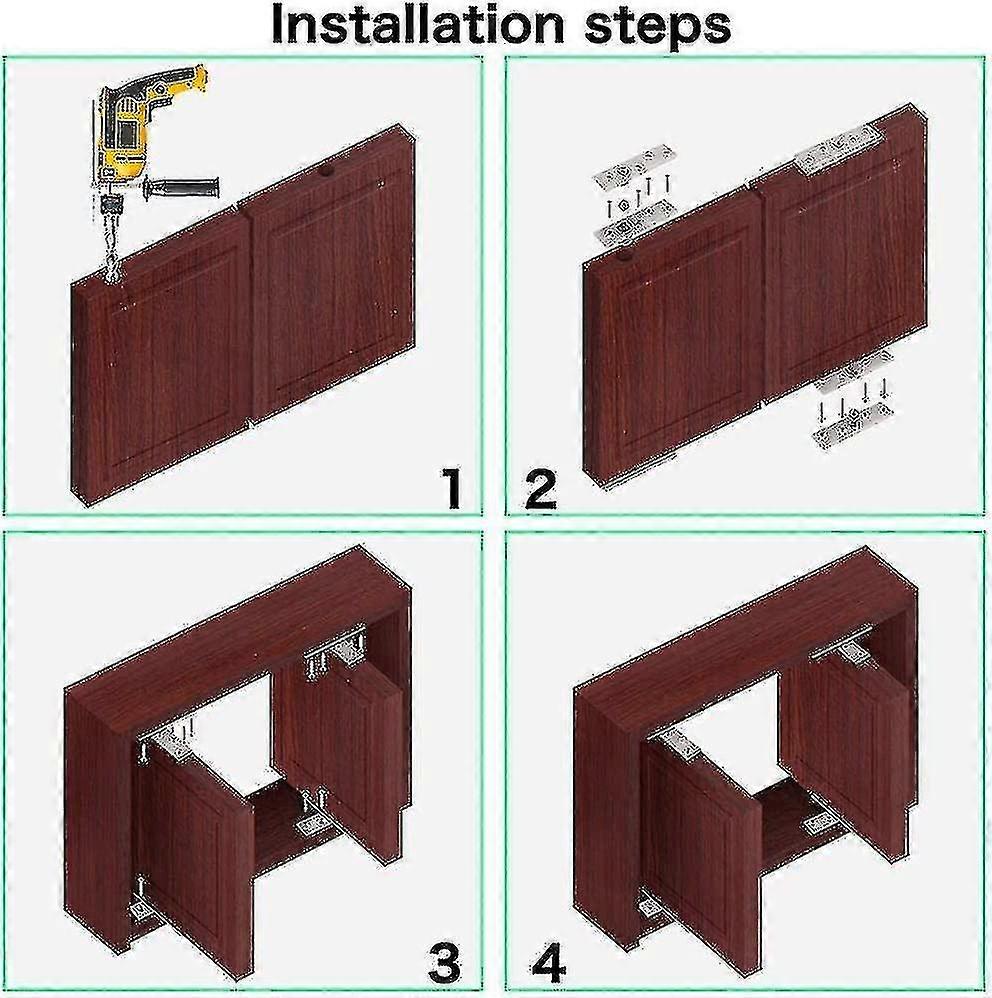 Installation steps

1

2

3

4