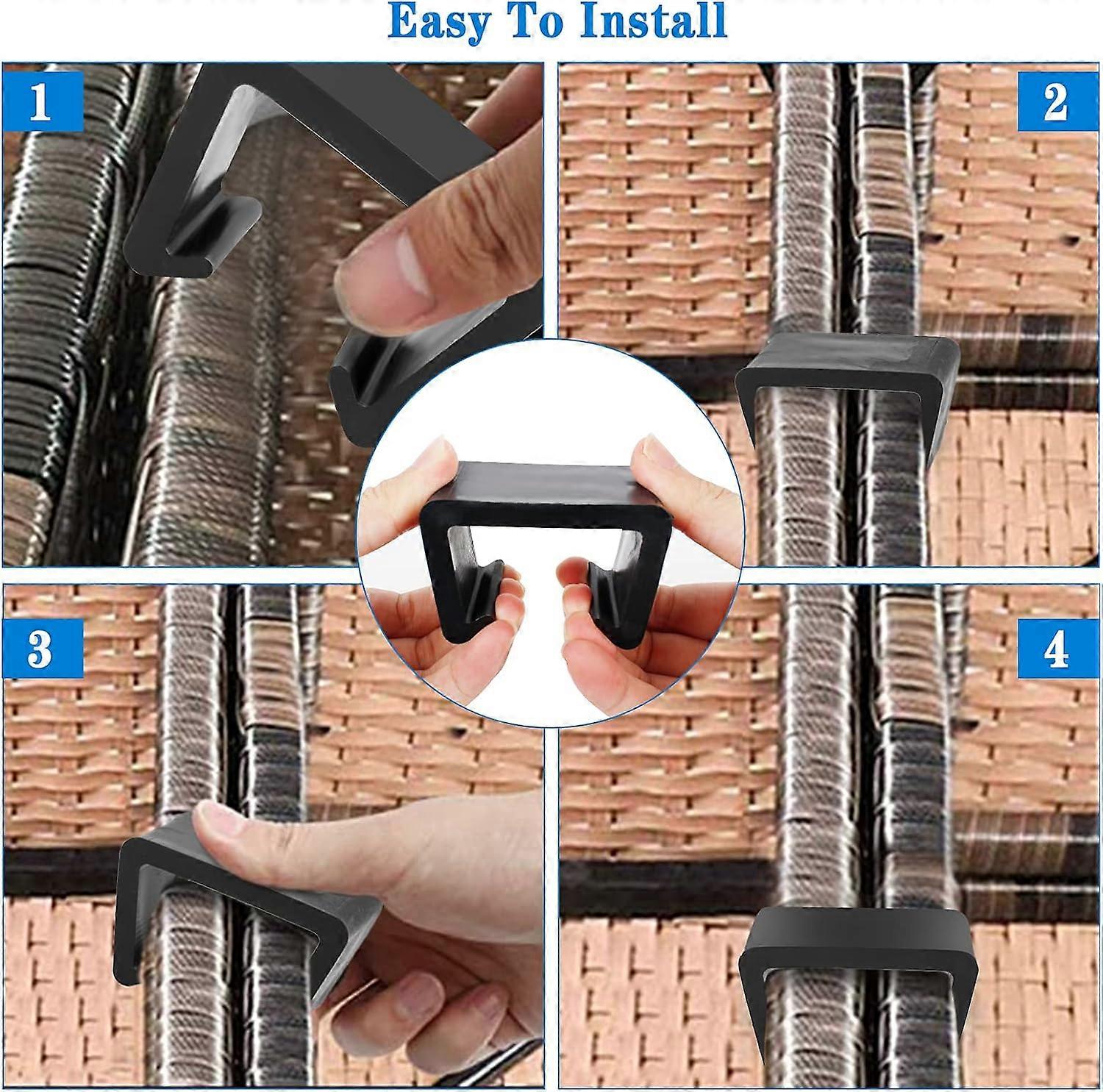 Easy To Install

1

2

3

4