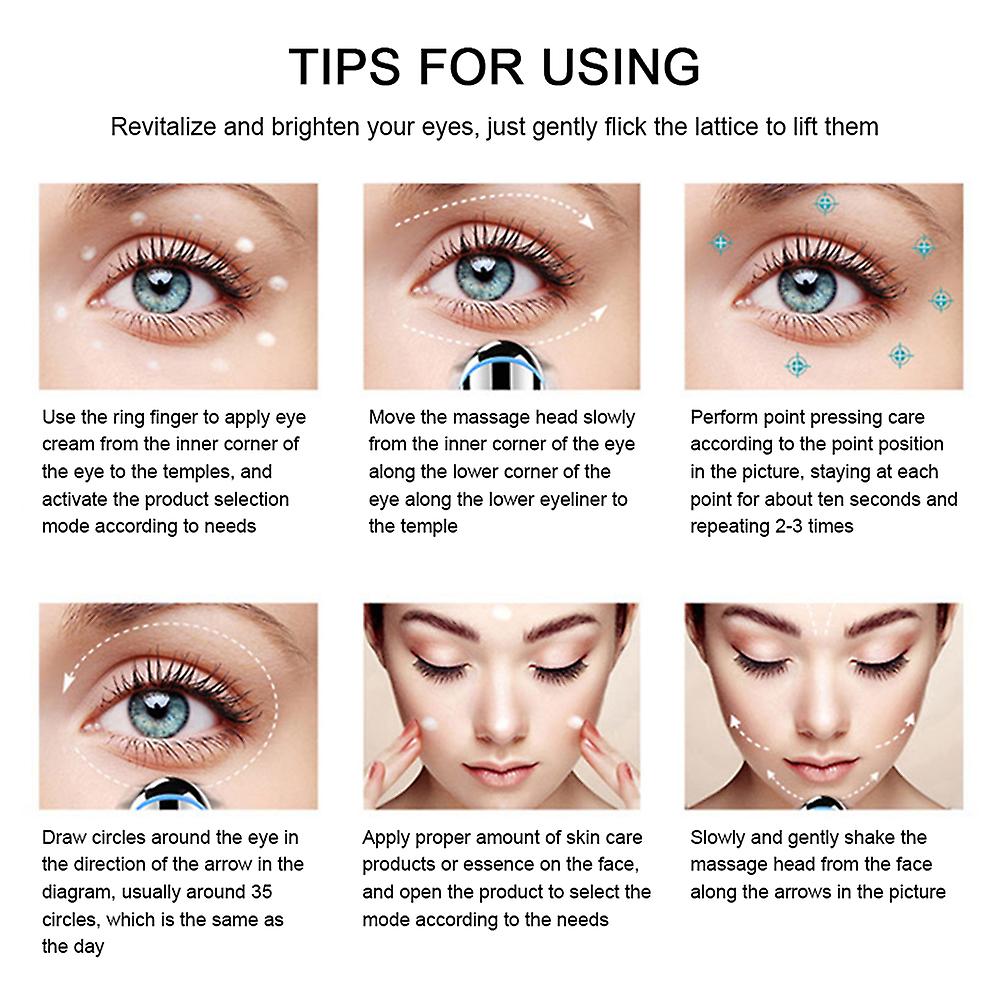 TIPS FOR USING

Revitalize and brighten your eyes, just gently flick the lattice to lift them

Use the ring finger to apply eye cream from the inner corner of the eye to the temples, and activate the product selection mode according to needs

Move the massage head slowly from the inner corner of the eye along the lower corner of the eye along the lower eyeliner to the temple

Perform point pressing care according to the point position in the picture, staying at each point for about ten seconds and repeating 2-3 times

Draw circles around the eye in the direction of the arrow in the diagram, usually around 35 circles, which is the same as the day

Apply proper amount of skin care products or essence on the face, and open the product to select the mode according to the needs

Slowly and gently shake the massage head from the face along the arrows in the picture