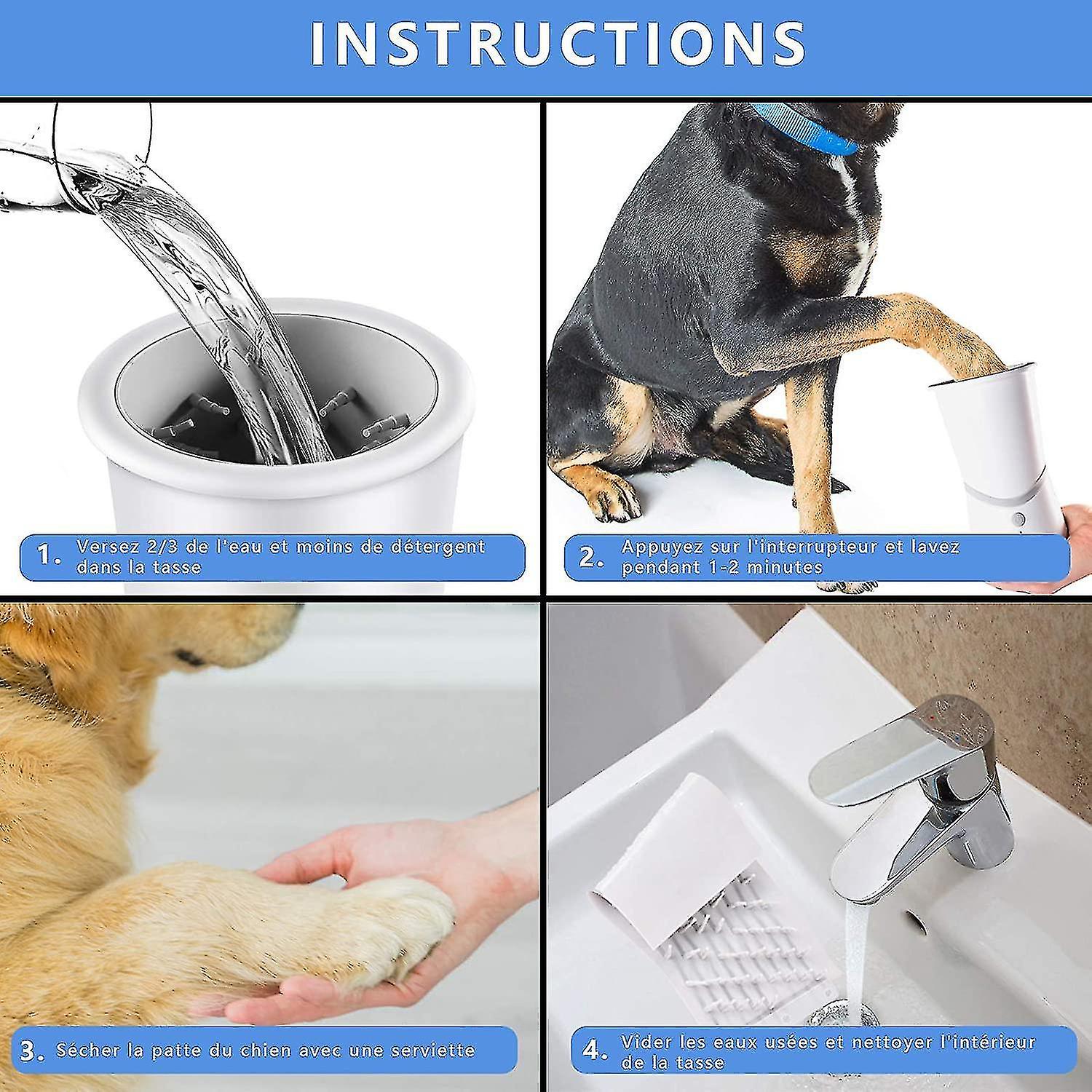 INSTRUCTIONS

1. Versez 2/3 de l'eau et moins de détergent dans la tasse

2. Appuyez sur l'interrupteur et lavez pendant 1-2 minutes

3. Sécher la patte du chien avec une serviette

4. Vider les eaux usées et nettoyer l'intérieur de la tasse