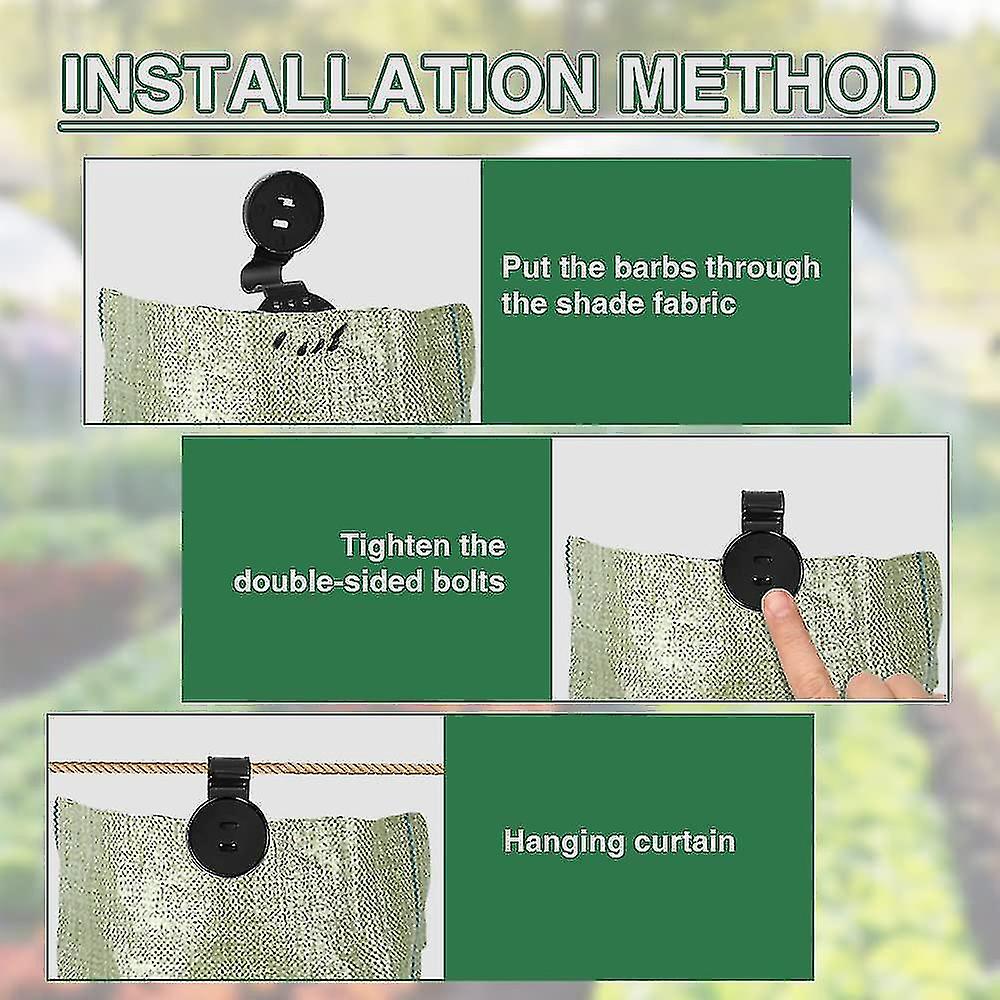 INSTALLATION METHOD

Put the barbs through the shade fabric

Tighten the double-sided bolts

Hanging curtain