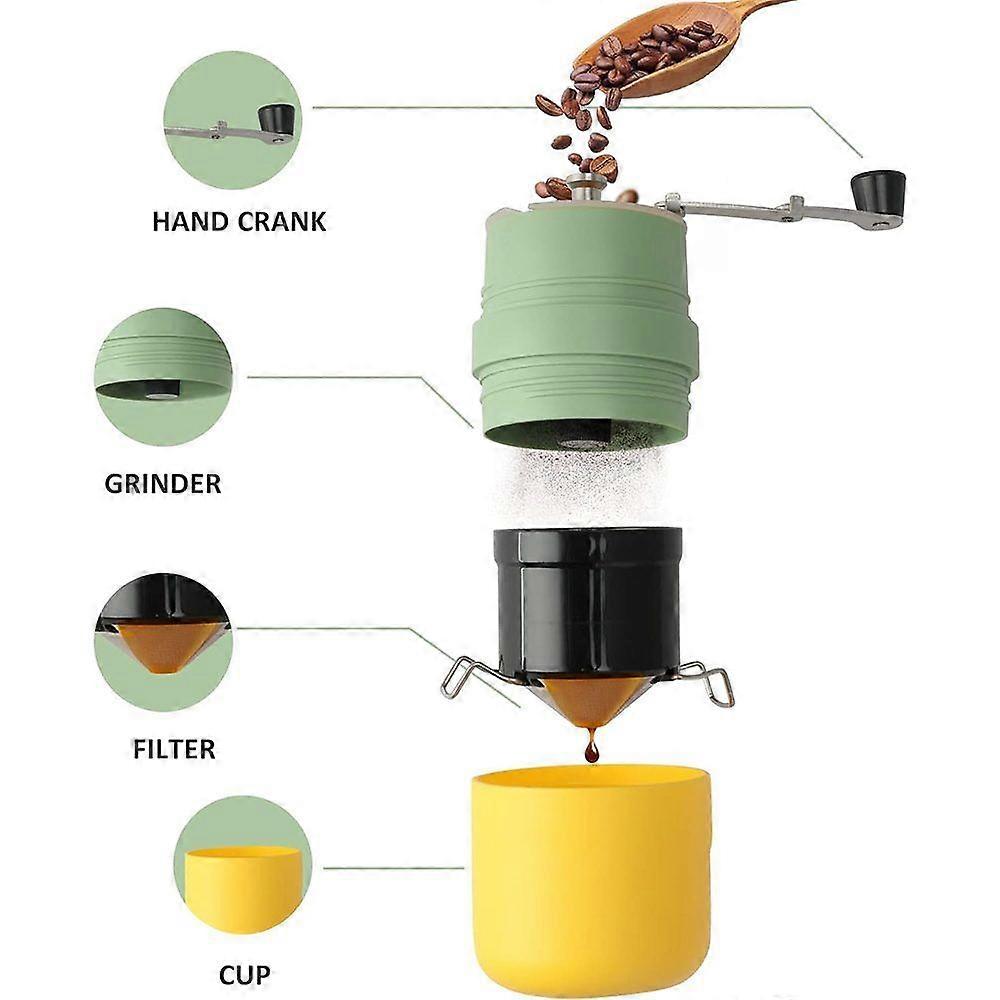 HAND CRANK

GRINDER

FILTER

CUP