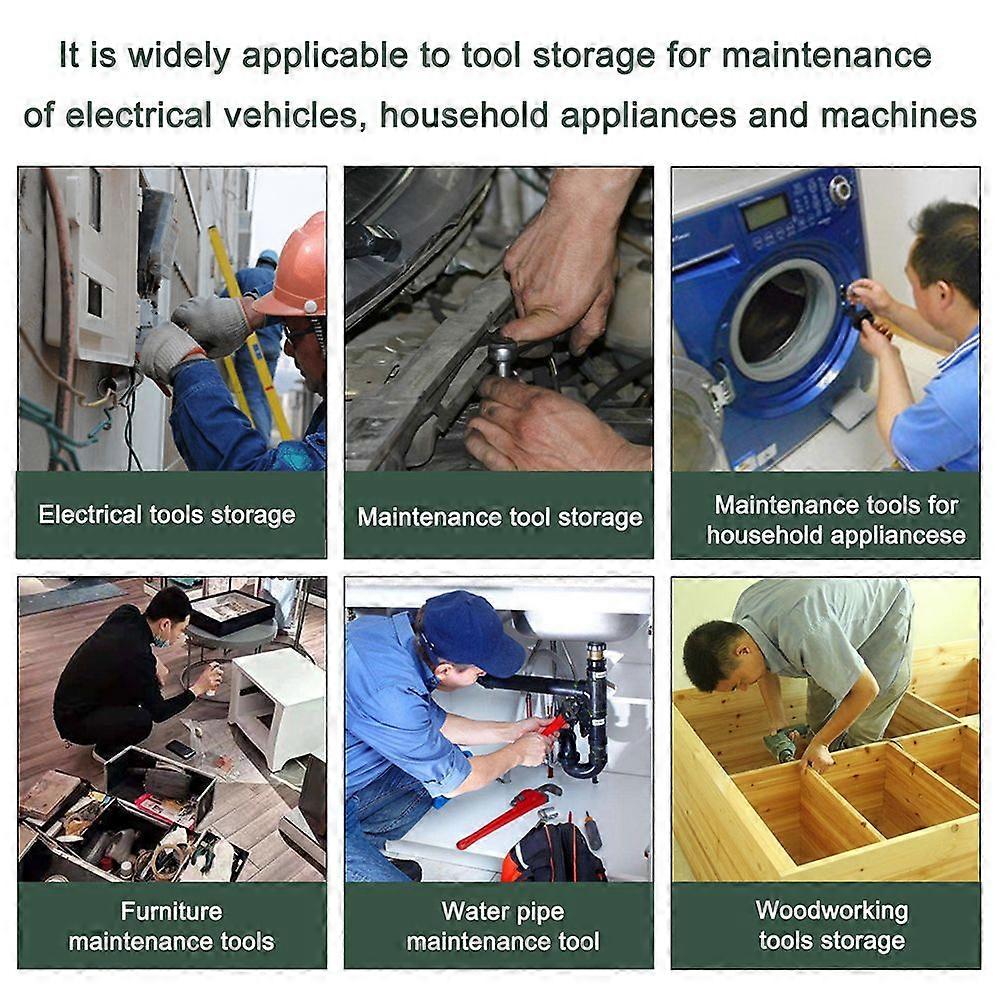 It is widely applicable to tool storage for maintenance of electrical vehicles, household appliances and machines

Electrical tools storage

Maintenance tool storage

Maintenance tools for household appliancese

Furniture maintenance tools

Water pipe maintenance tool

Woodworking tools storage