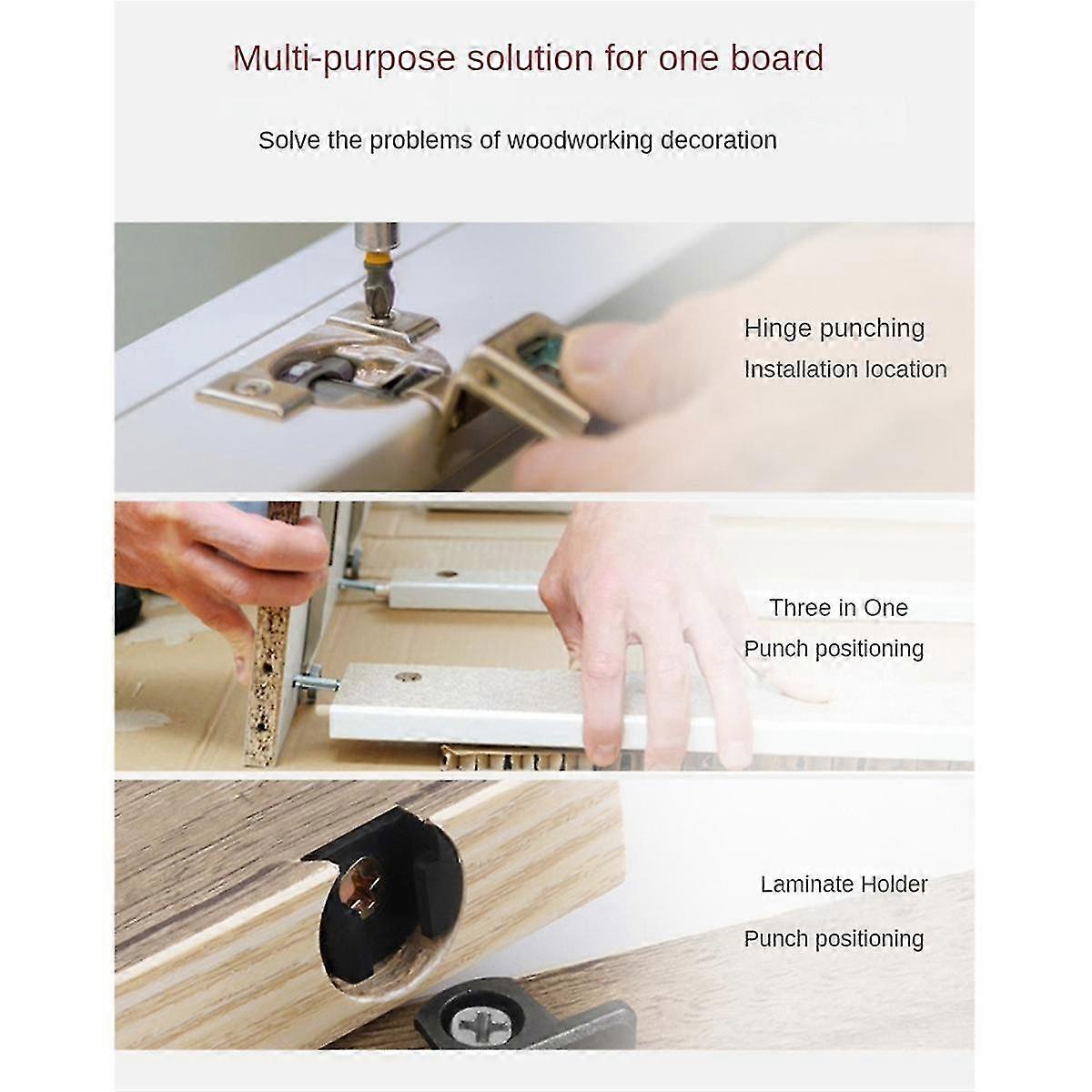 Multi-purpose solution for one board

Solve the problems of woodworking decoration

Hinge punching
Installation location

Three in One
Punch positioning

Laminate Holder
Punch positioning