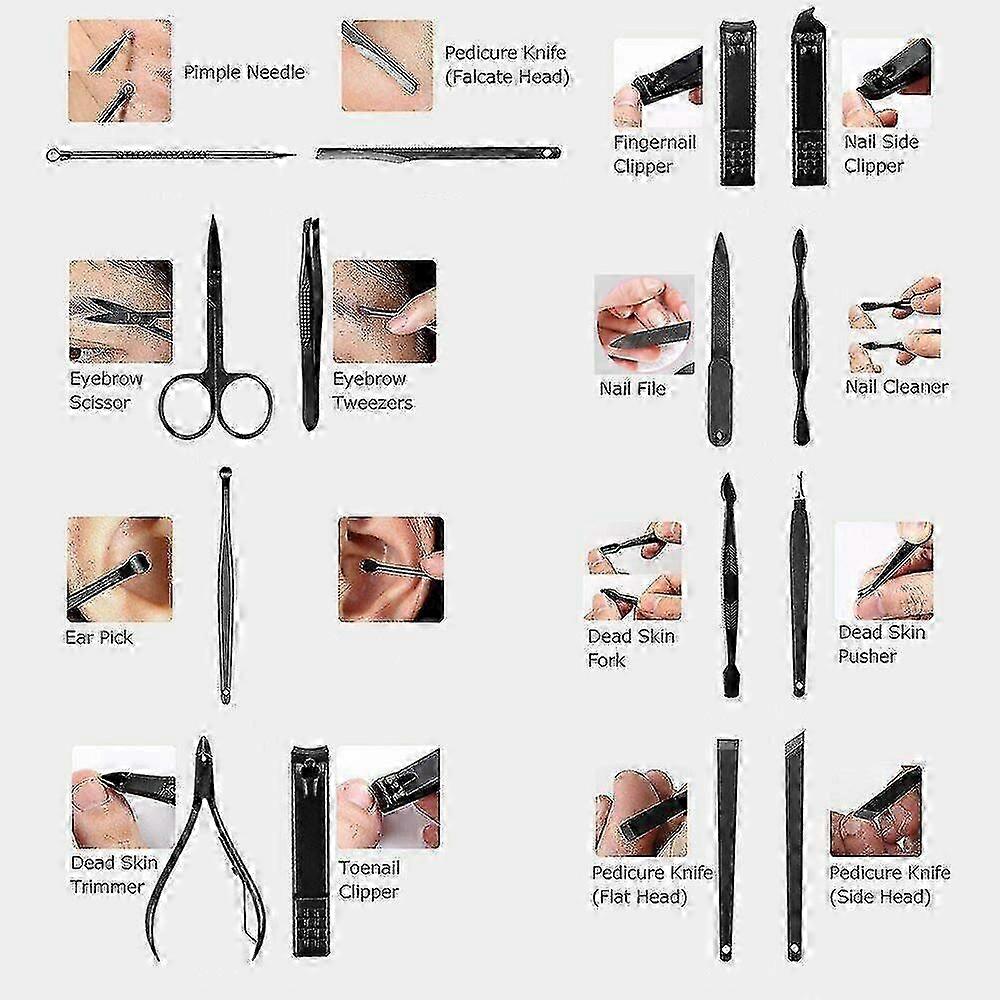 Pimple Needle

Pedicure Knife (Falcate Head)

Fingernail Clipper

Nail Side Clipper

Eyebrow Scissor

Eyebrow Tweezers

Nail File

Nail Cleaner

Ear Pick

Dead Skin Fork

Dead Skin Pusher

Dead Skin Trimmer

Toenail Clipper

Pedicure Knife (Flat Head)

Pedicure Knife (Side Head)