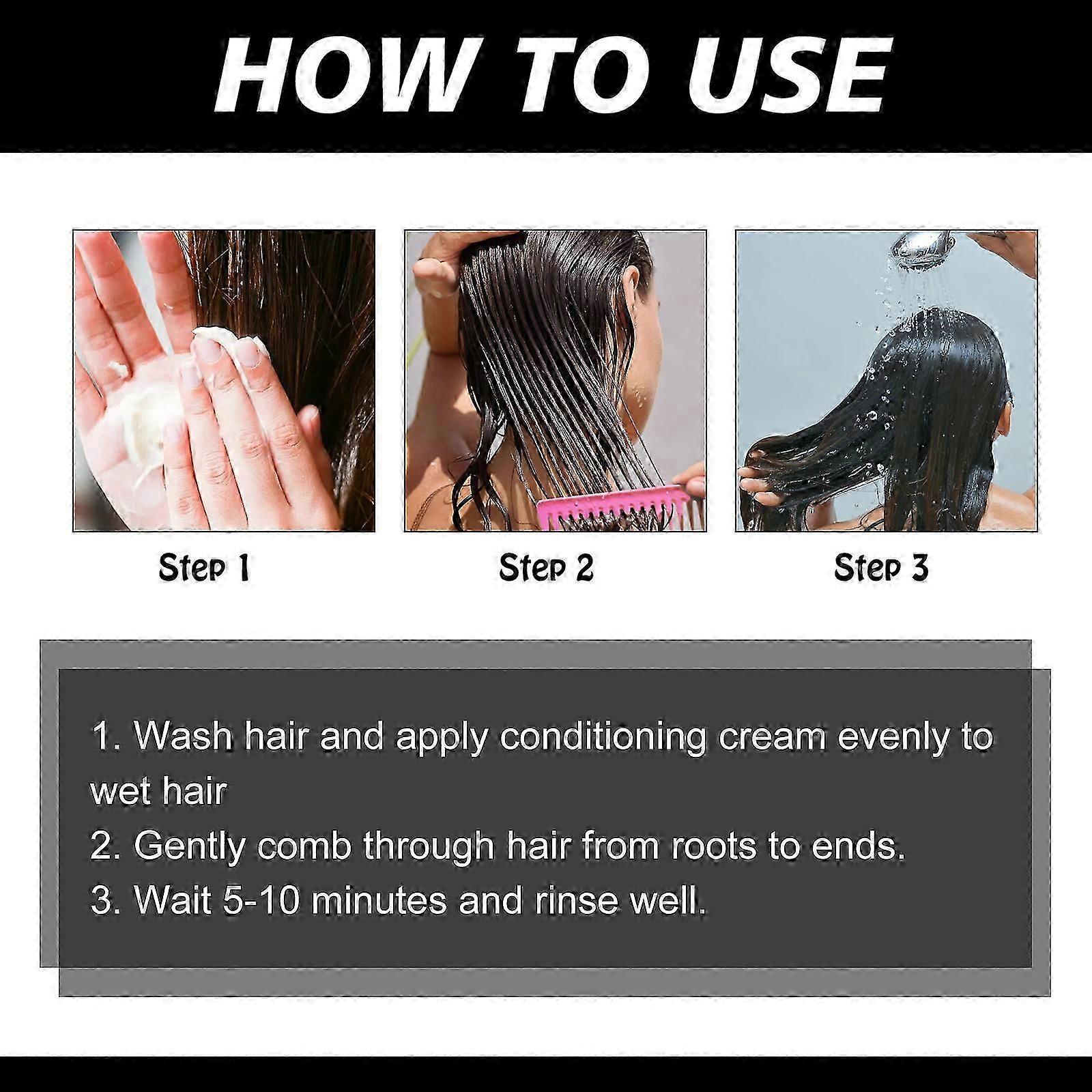 HOW TO USE

Step 1

Step 2

Step 3

1. Wash hair and apply conditioning cream evenly to wet hair
2. Gently comb through hair from roots to ends.
3. Wait 5-10 minutes and rinse well.