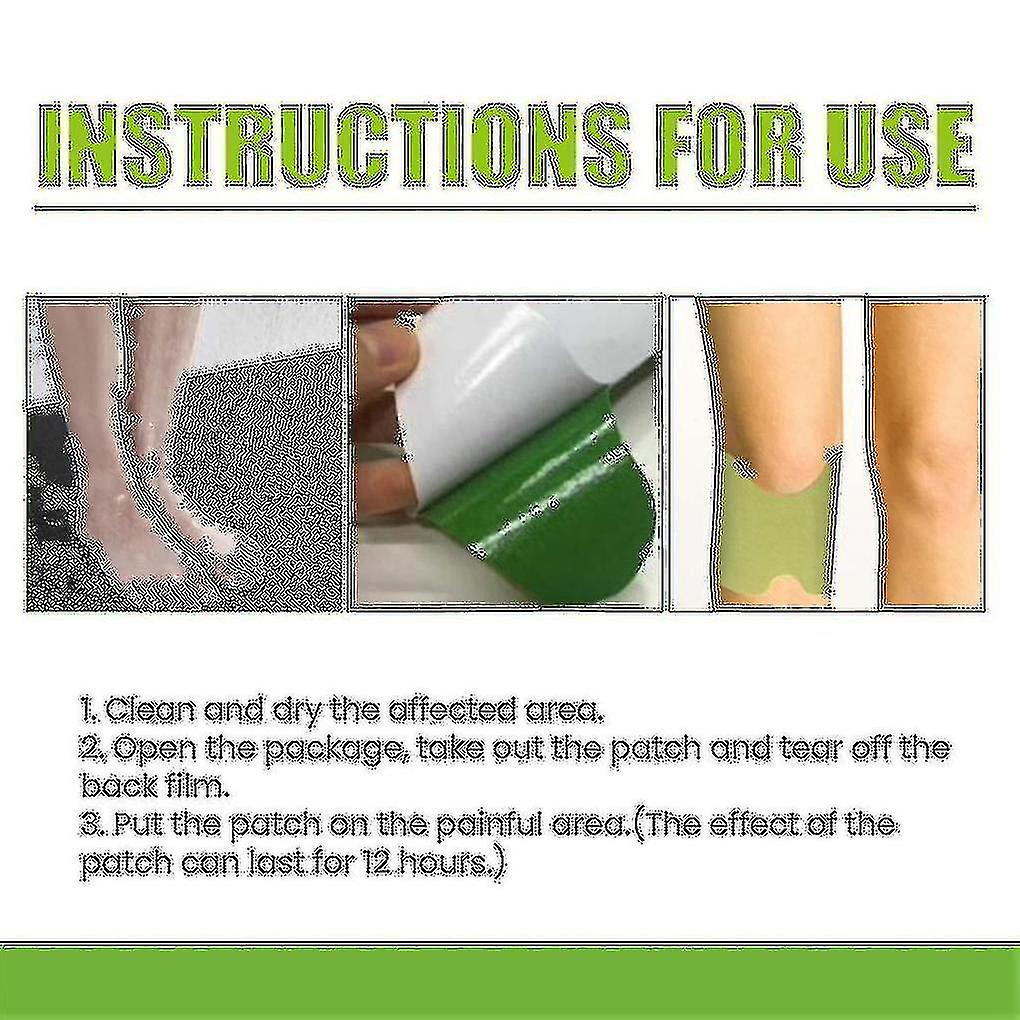 INSTRUCTIONS FOR USE

1. Clean and dry the affected area.
2. Open the package, take out the patch and tear off the back film.
3. Put the patch on the painful area.(The effect of the patch can last for 12 hours.)