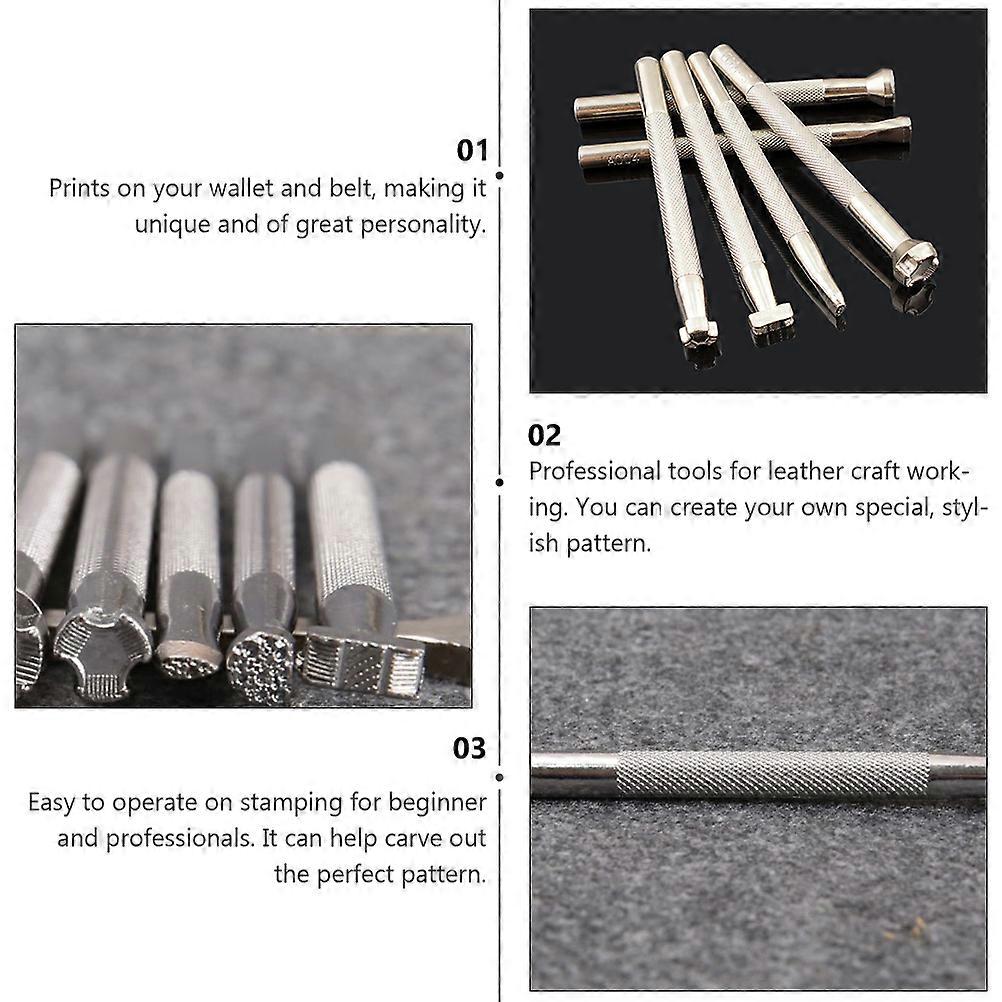 01
Prints on your wallet and belt, making it unique and of great personality.

02
Professional tools for leather craft working. You can create your own special, stylish pattern.

03
Easy to operate on stamping for beginner and professionals. It can help carve out the perfect pattern.