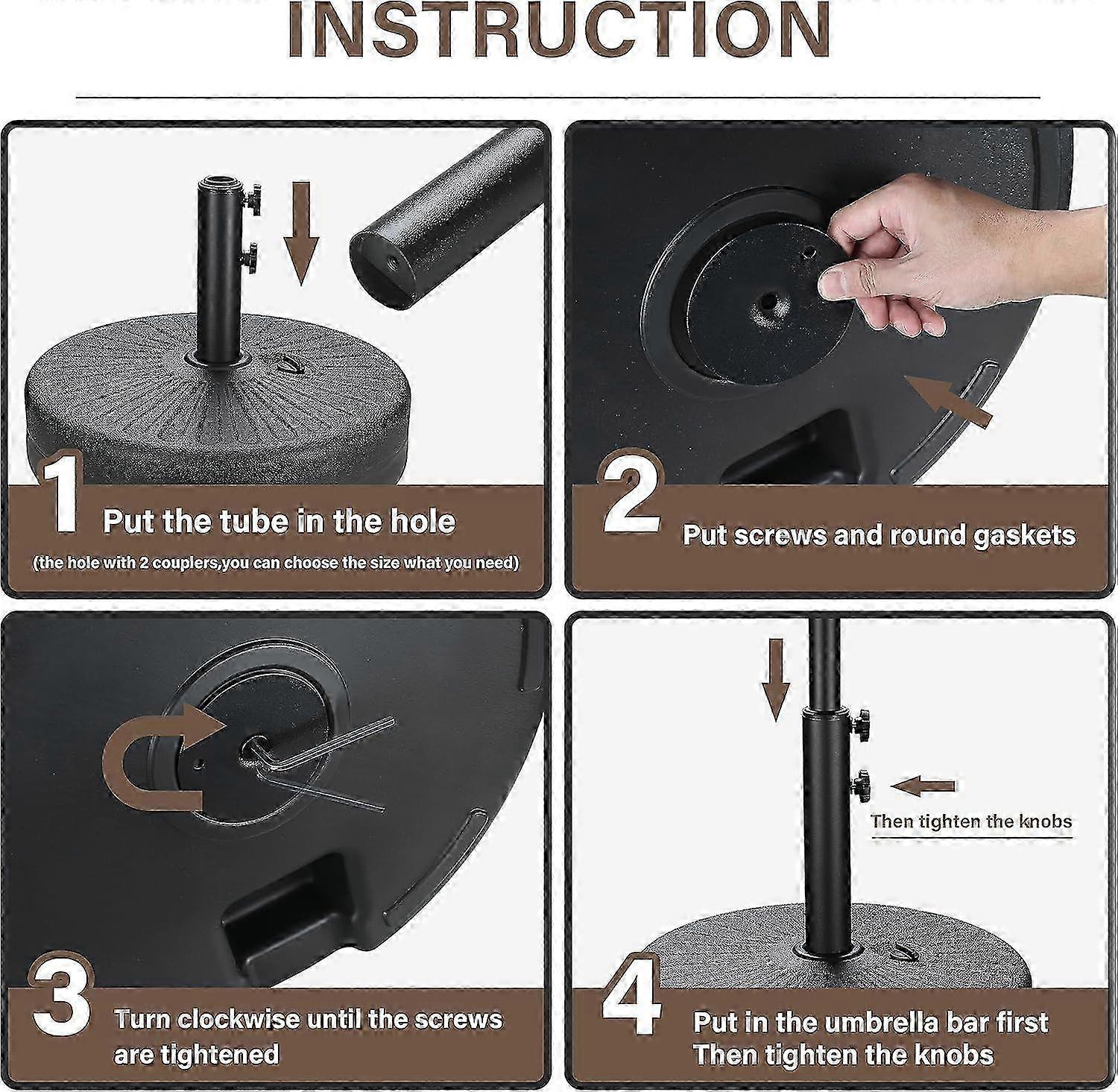 INSTRUCTION

1 Put the tube in the hole
(the hole with 2 couplers,you can choose the size what you need)

2 Put screws and round gaskets

3 Turn clockwise until the screws are tightened

Then tighten the knobs

4 Put in the umbrella bar first
Then tighten the knobs