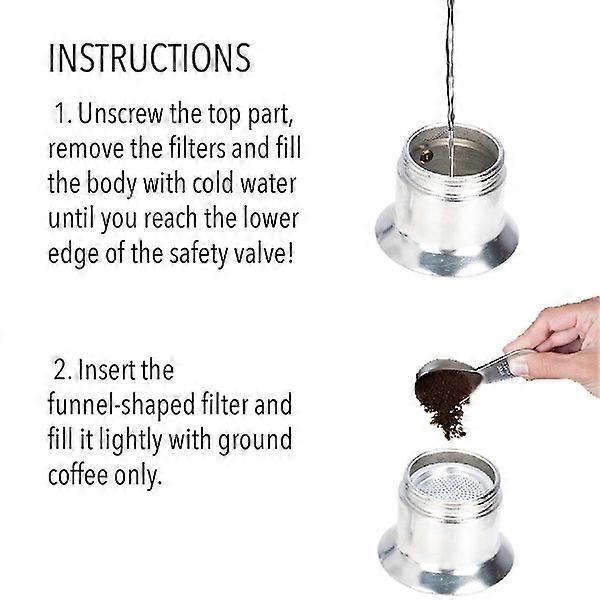 INSTRUCTIONS

1. Unscrew the top part, remove the filters and fill the body with cold water until you reach the lower edge of the safety valve!

2. Insert the funnel-shaped filter and fill it lightly with ground coffee only.