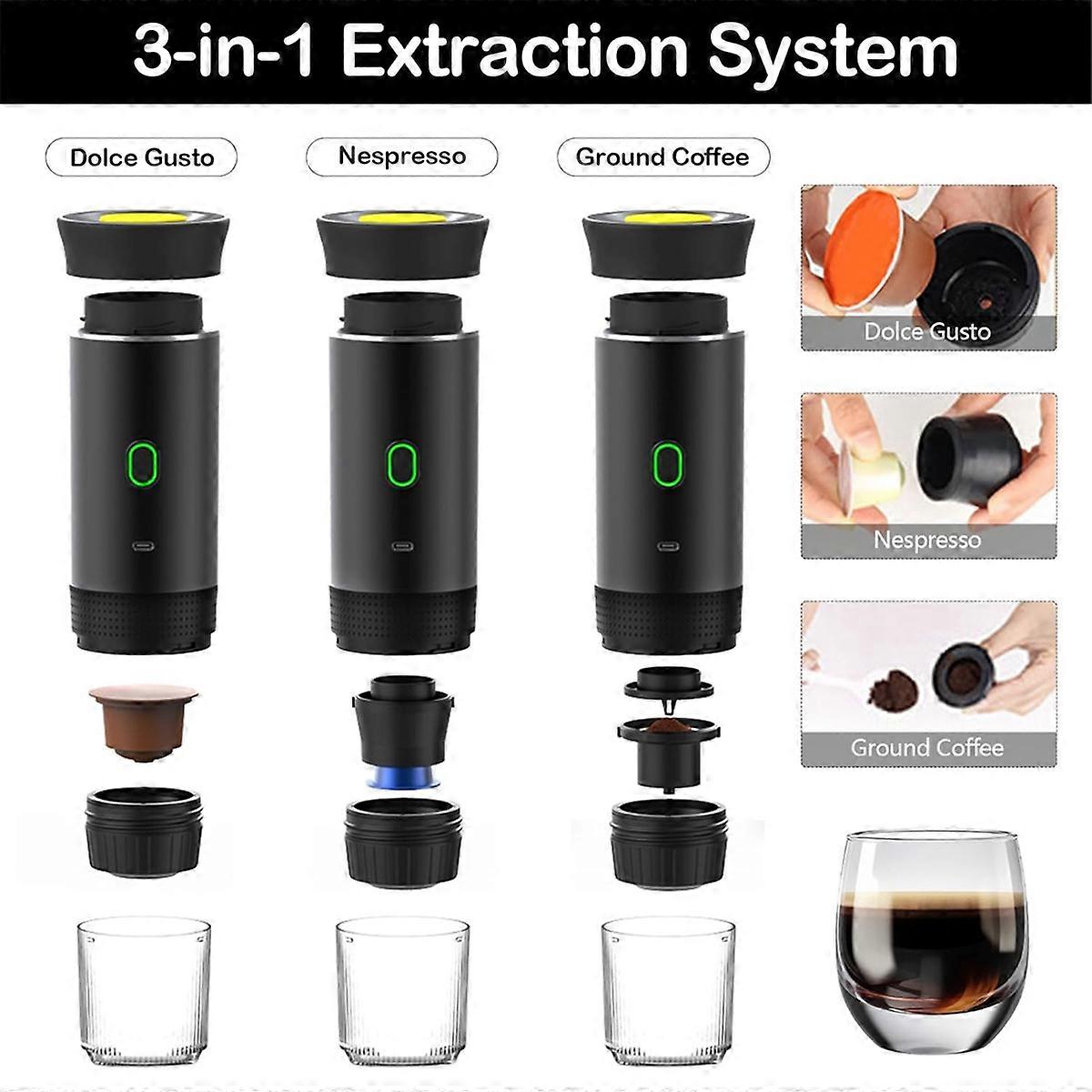 3-in-1 Extraction System

Dolce Gusto

Nespresso

Ground Coffee

Dolce Gusto

Nespresso

Ground Coffee