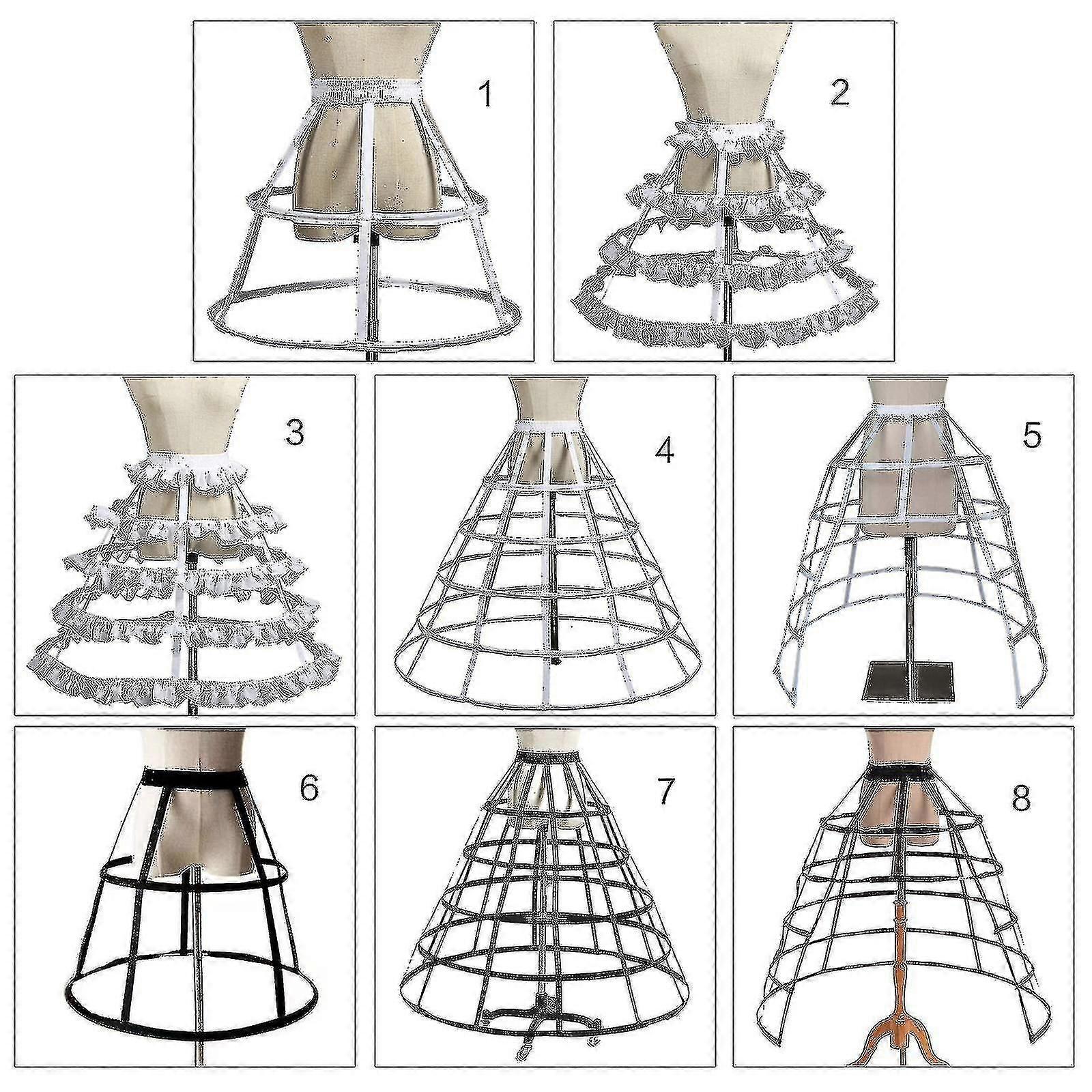 1

2

3

4

5

6

7

8