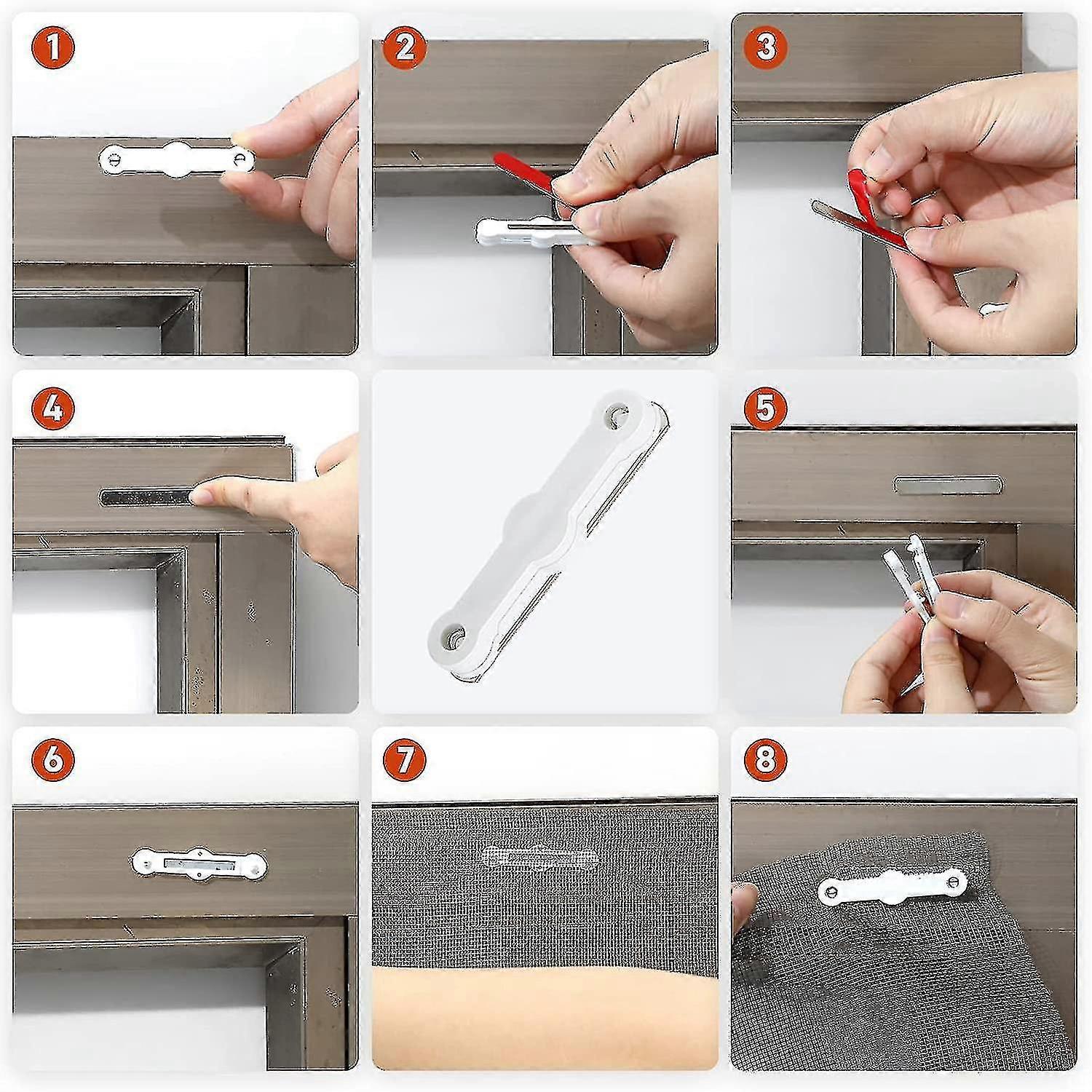 1

2

3

4

5

6

7

8