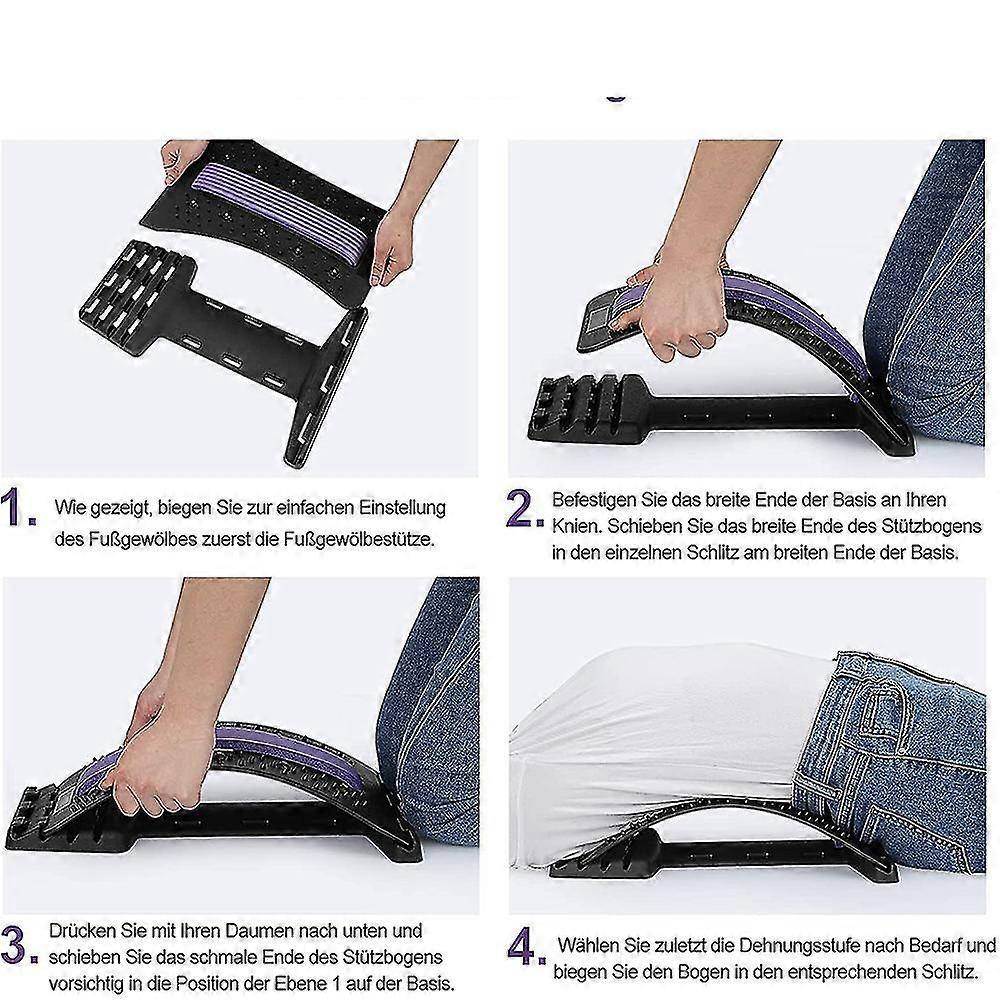 1. Wie gezeigt, biegen Sie zur einfachen Einstellung des Fußgewölbes zuerst die Fußgewölbestütze.

2. Befestigen Sie das breite Ende der Basis an Ihren Knien. Schieben Sie das breite Ende des Stützbogens in den einzelnen Schlitz am breiten Ende der Basis.

3. Drücken Sie mit Ihren Daumen nach unten und schieben Sie das schmale Ende des Stützbogens vorsichtig in die Position der Ebene 1 auf der Basis.

4. Wählen Sie zuletzt die Dehnungsstufe nach Bedarf und biegen Sie den Bogen in den entsprechenden Schlitz.