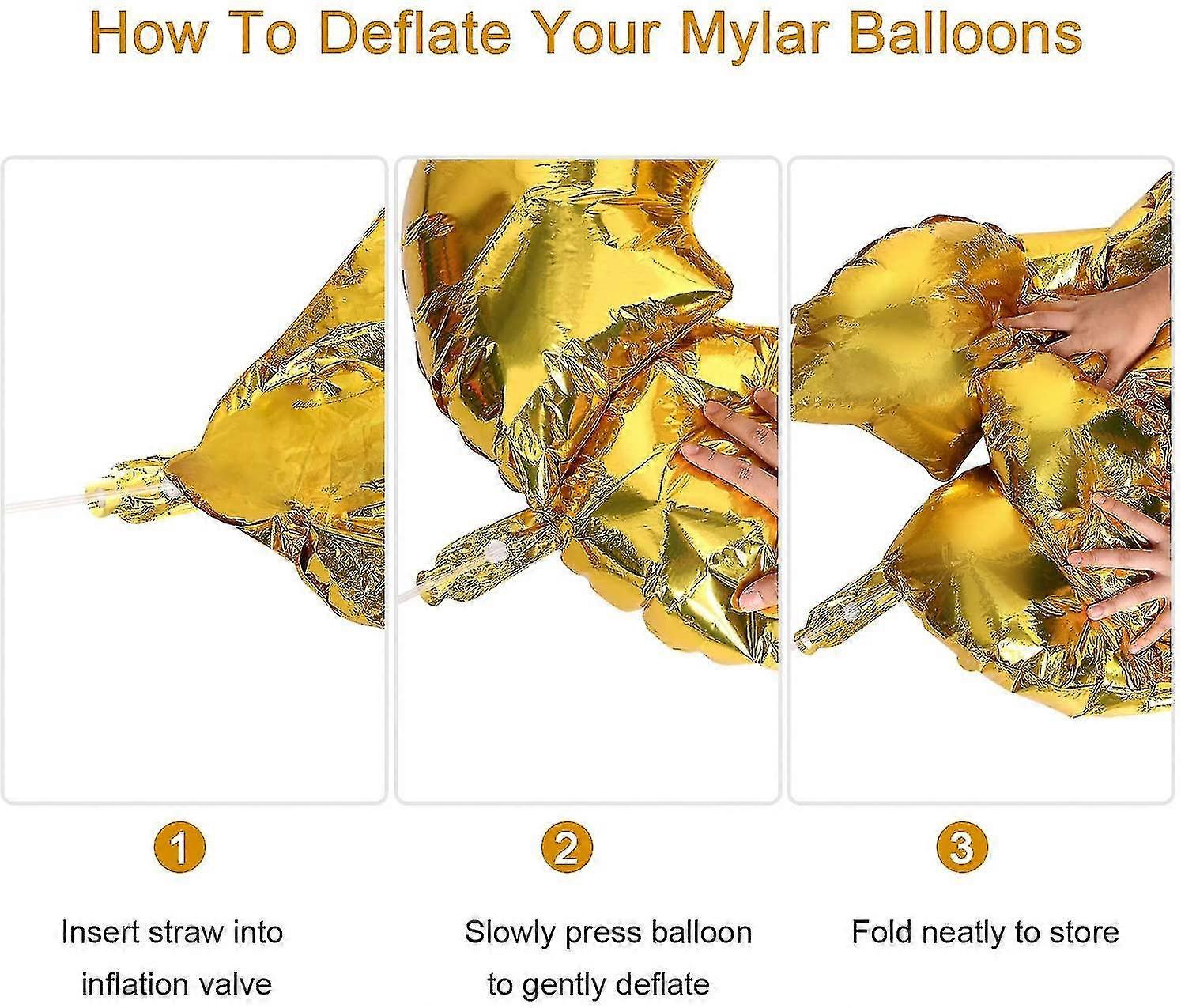 How To Deflate Your Mylar Balloons

1

Insert straw into inflation valve

2

Slowly press balloon to gently deflate

3

Fold neatly to store