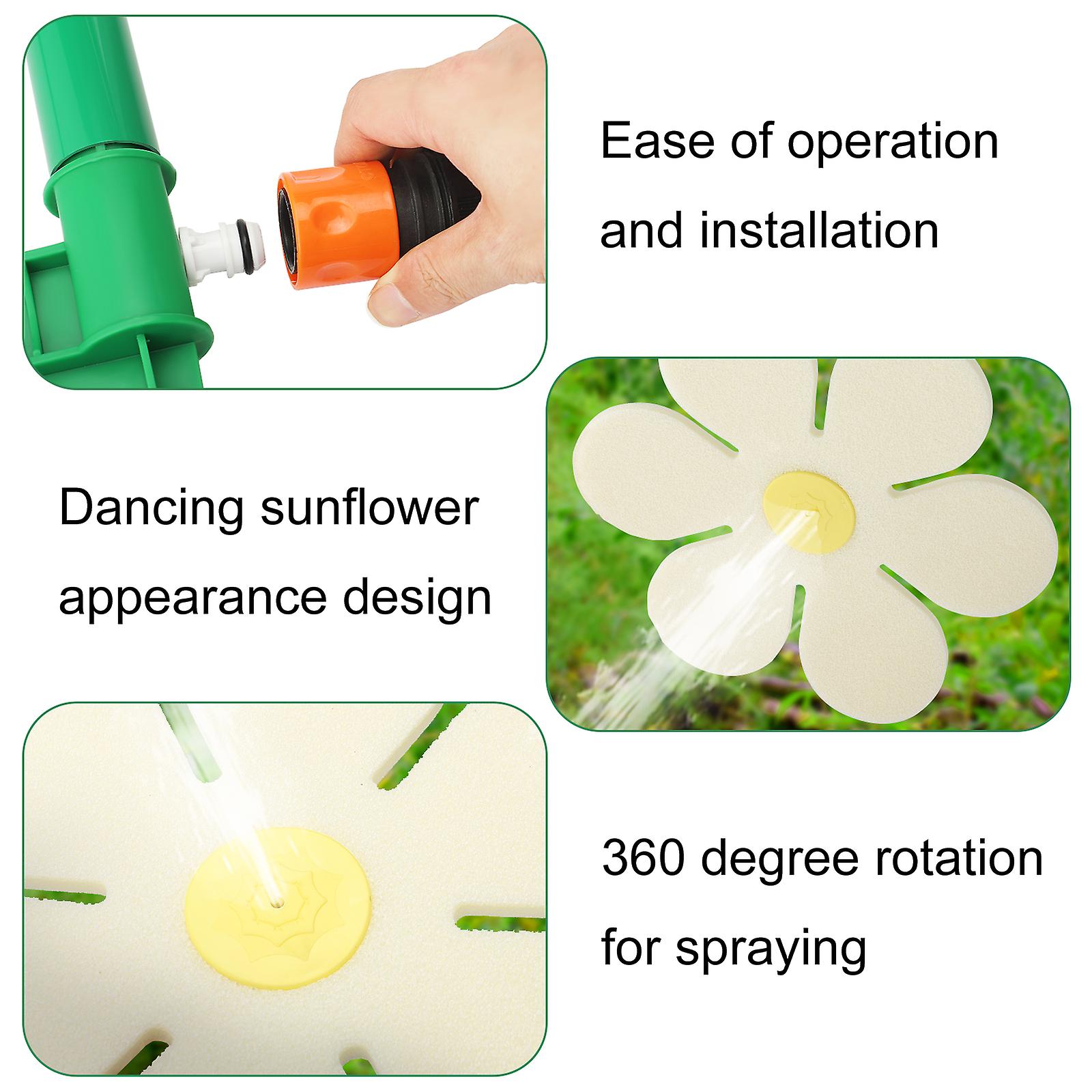 Ease of operation and installation

Dancing sunflower appearance design

360 degree rotation for spraying