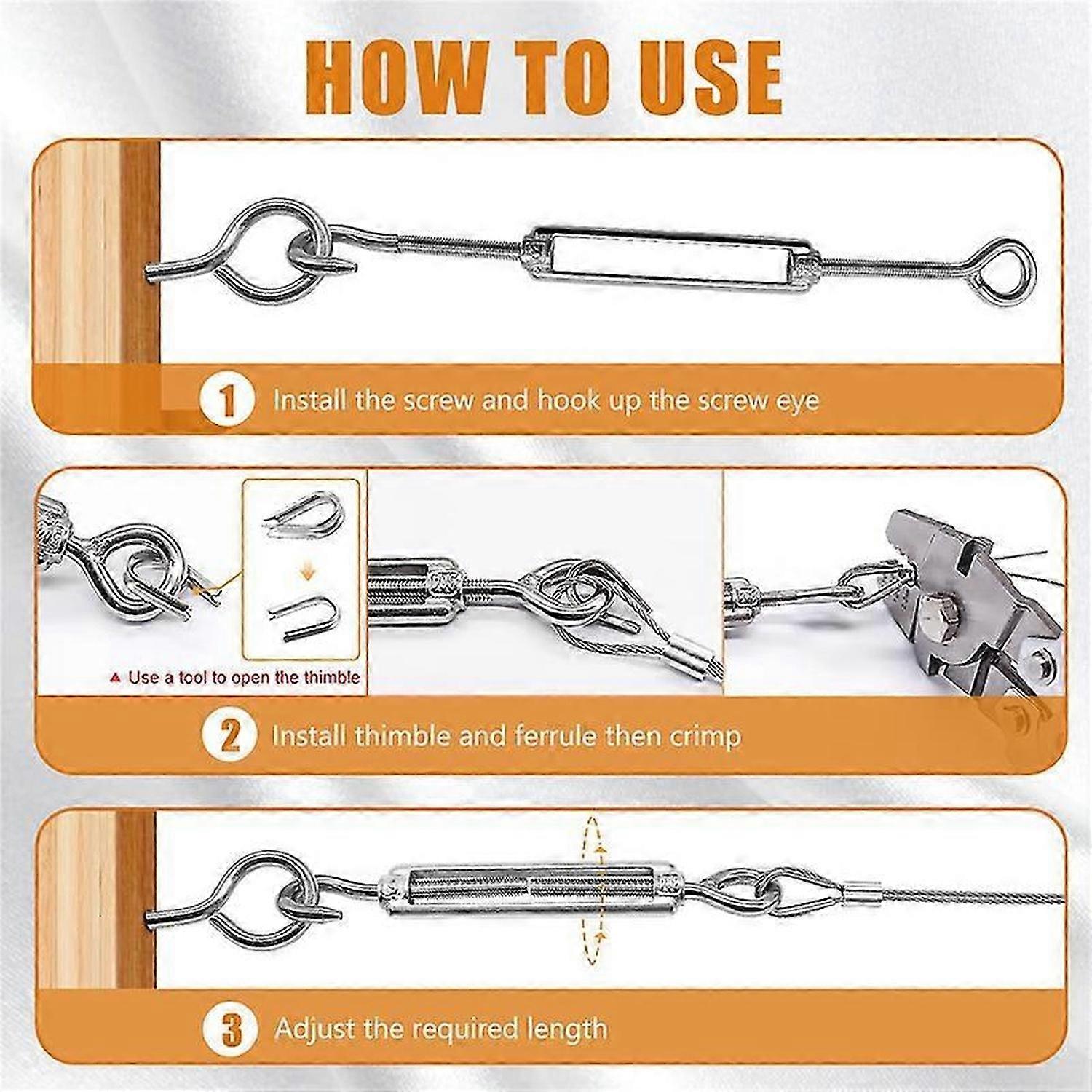 HOW TO USE

1 Install the screw and hook up the screw eye

▲ Use a tool to open the thimble

2 Install thimble and ferrule then crimp

3 Adjust the required length