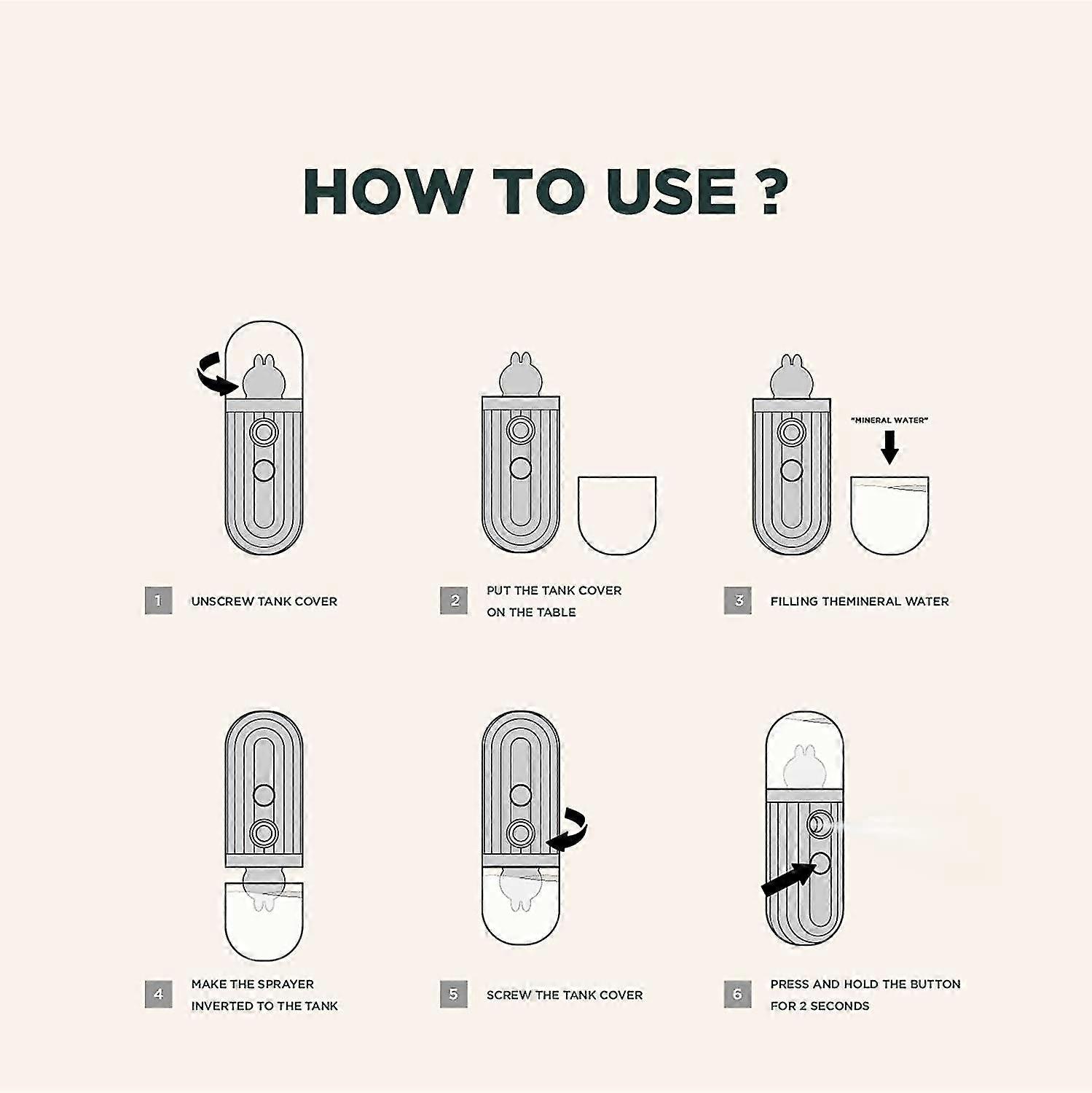 HOW TO USE ?

"MINERAL WATER"

1 UNSCREW TANK COVER

2 PUT THE TANK COVER ON THE TABLE

3 FILLING THEMINERAL WATER

4 MAKE THE SPRAYER INVERTED TO THE TANK

5 SCREW THE TANK COVER

6 PRESS AND HOLD THE BUTTON FOR 2 SECONDS