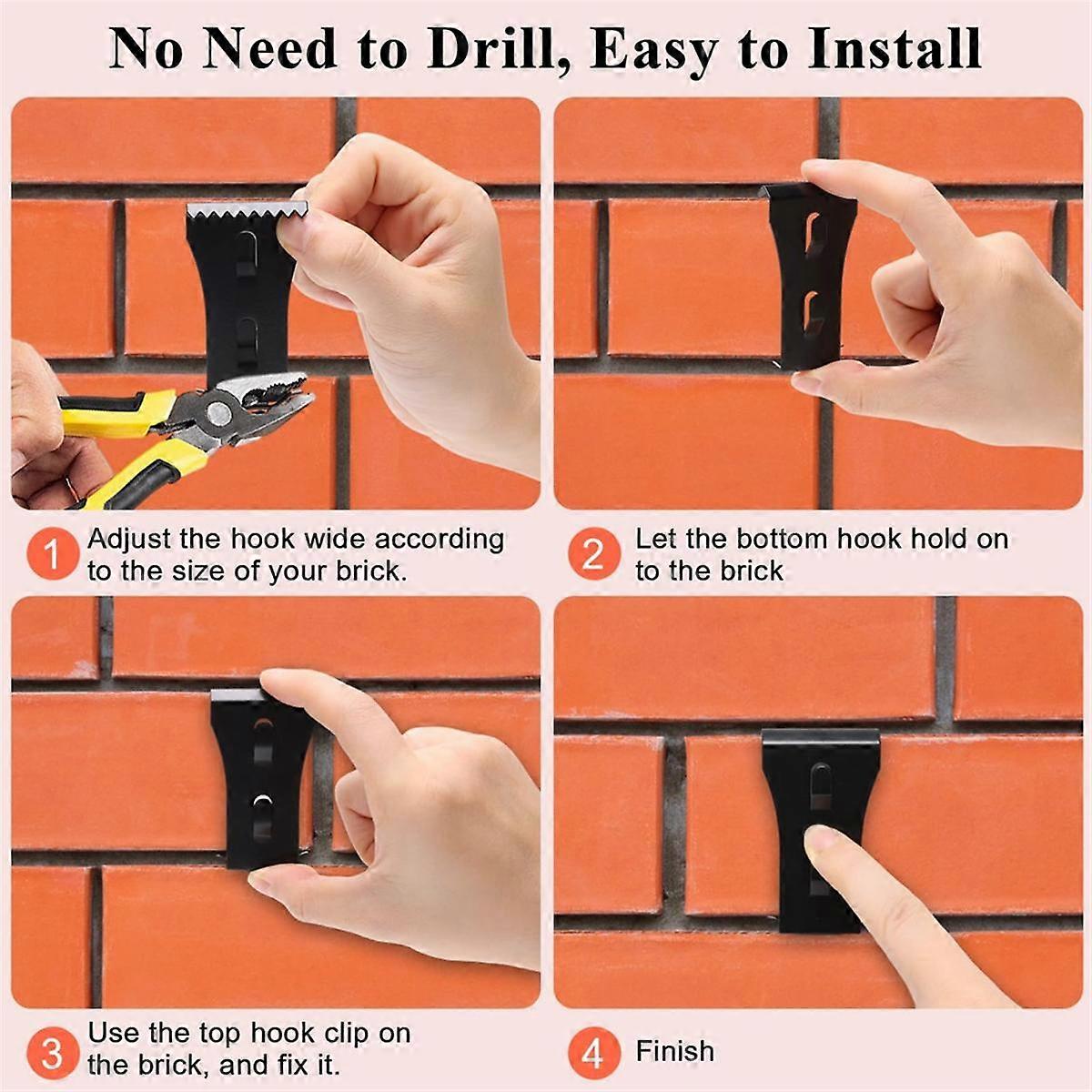 No Need to Drill, Easy to Install

1 Adjust the hook wide according to the size of your brick.

2 Let the bottom hook hold on to the brick

3 Use the top hook clip on the brick, and fix it.

4 Finish