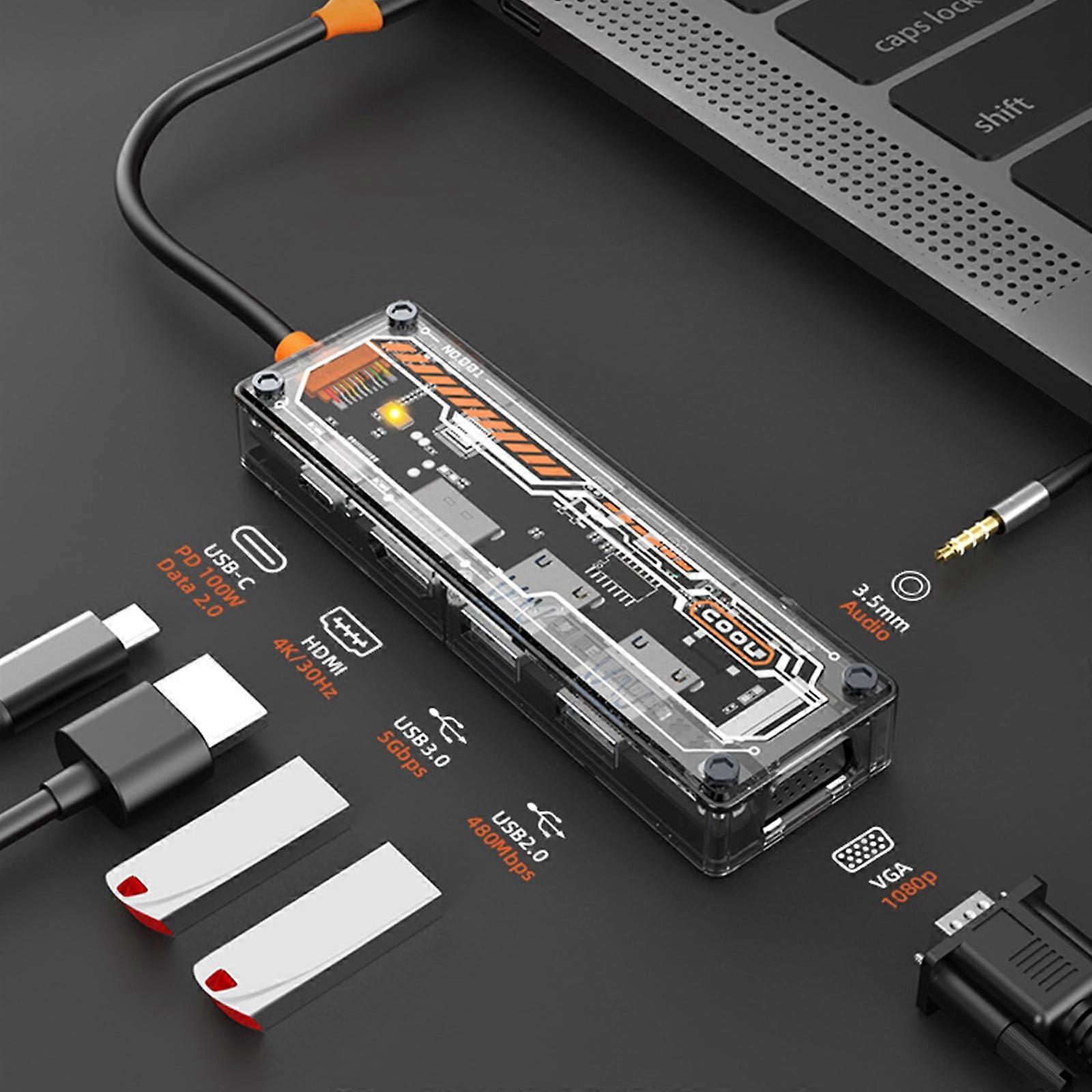 caps lock

shift

NO.001

COOL

USB-C
PD 100W
Data 2.0

HDMI
4K/30Hz

USB3.0
5Gbps

USB2.0
480Mbps

3.5mm
Audio

VGA
1080p