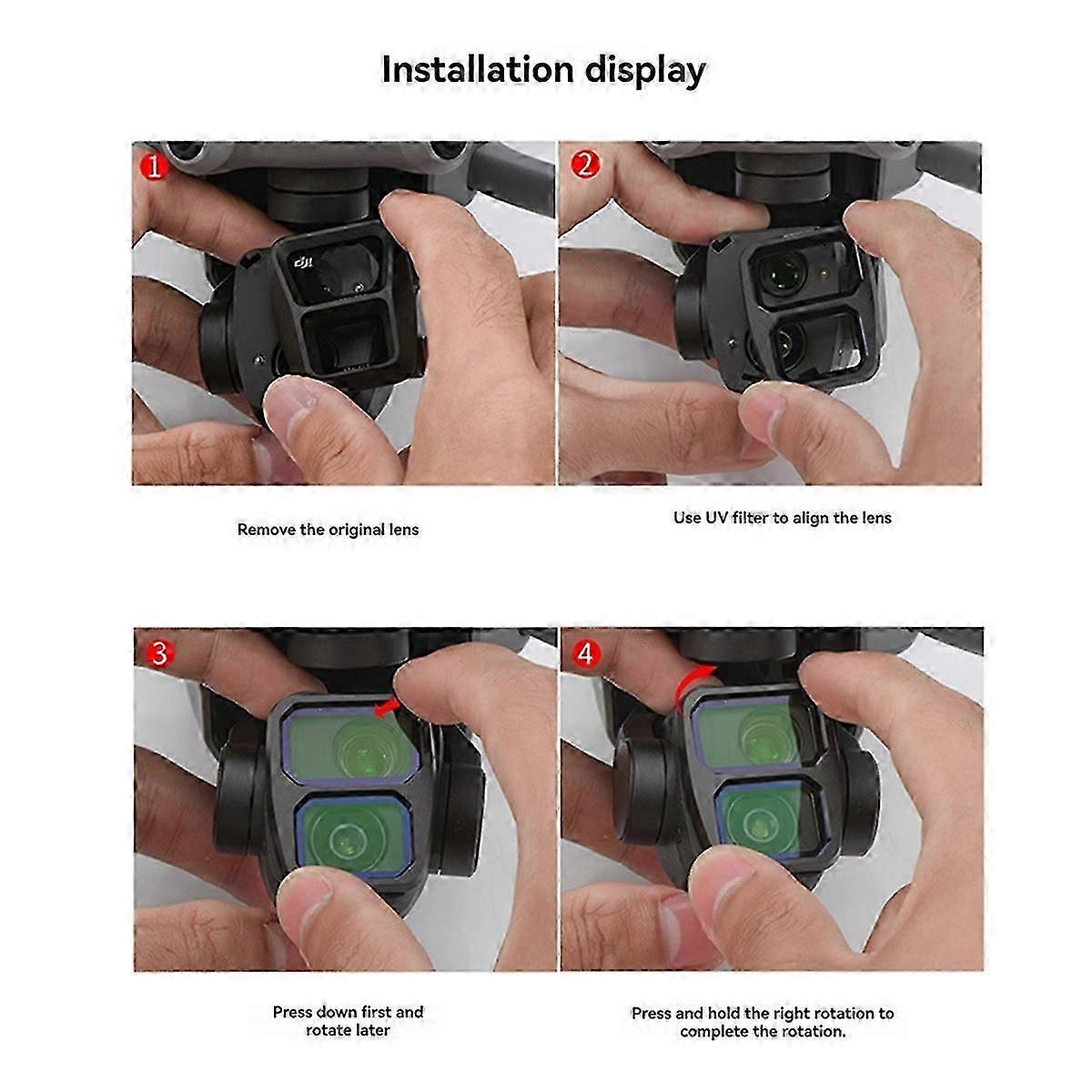 Installation display

1

dji

Remove the original lens

2

Use UV filter to align the lens

3

Press down first and rotate later

4

Press and hold the right rotation to complete the rotation.