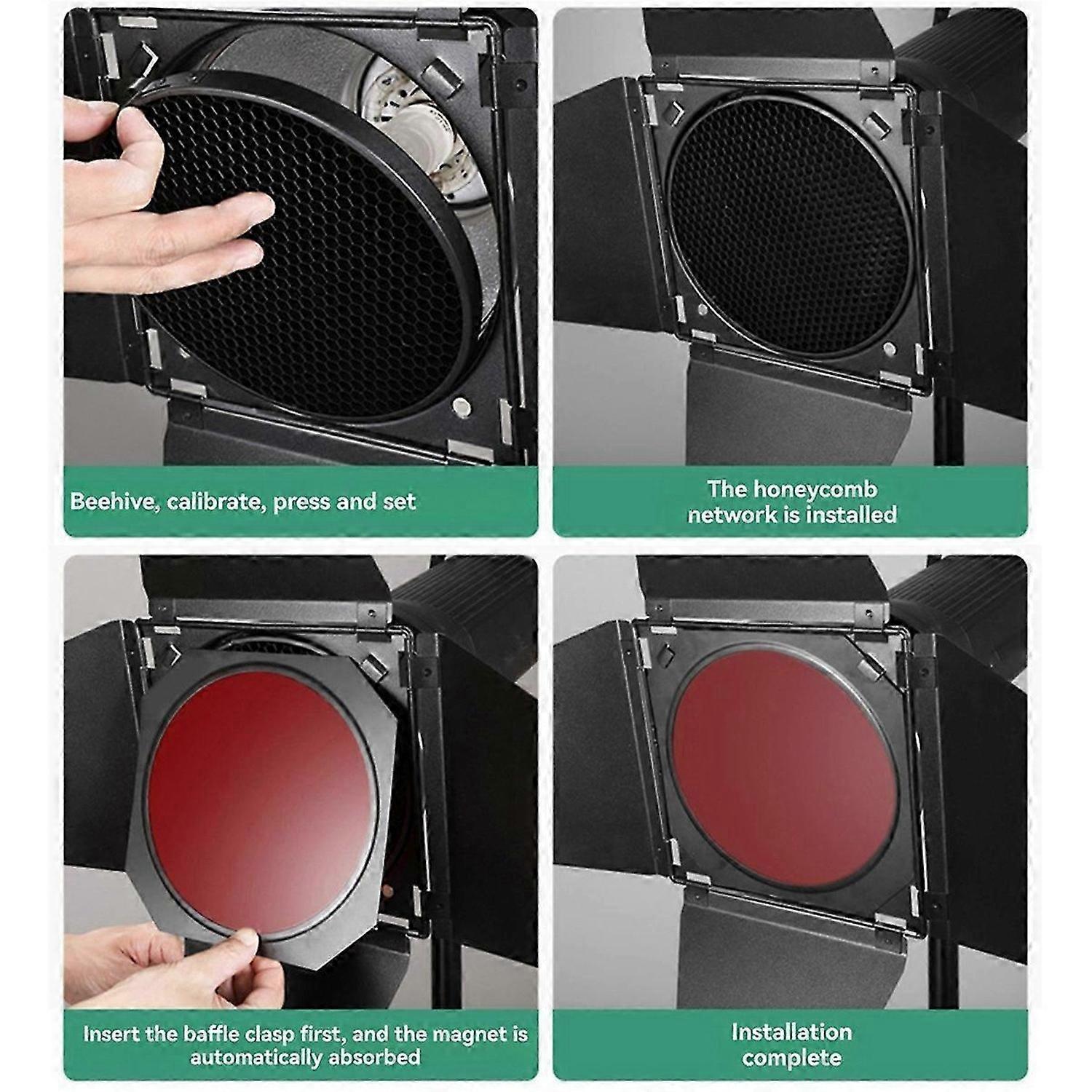 Beehive, calibrate, press and set

The honeycomb network is installed

Insert the baffle clasp first, and the magnet is automatically absorbed

Installation complete