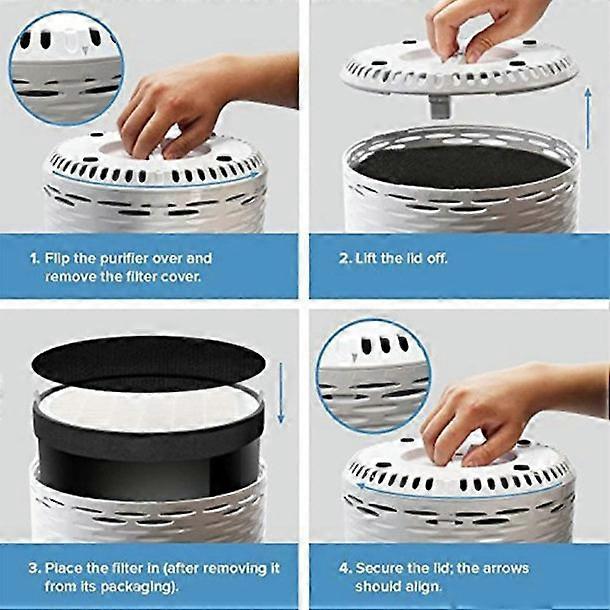 1. Flip the purifier over and remove the filter cover.

2. Lift the lid off.

3. Place the filter in (after removing it from its packaging).

4. Secure the lid; the arrows should align.