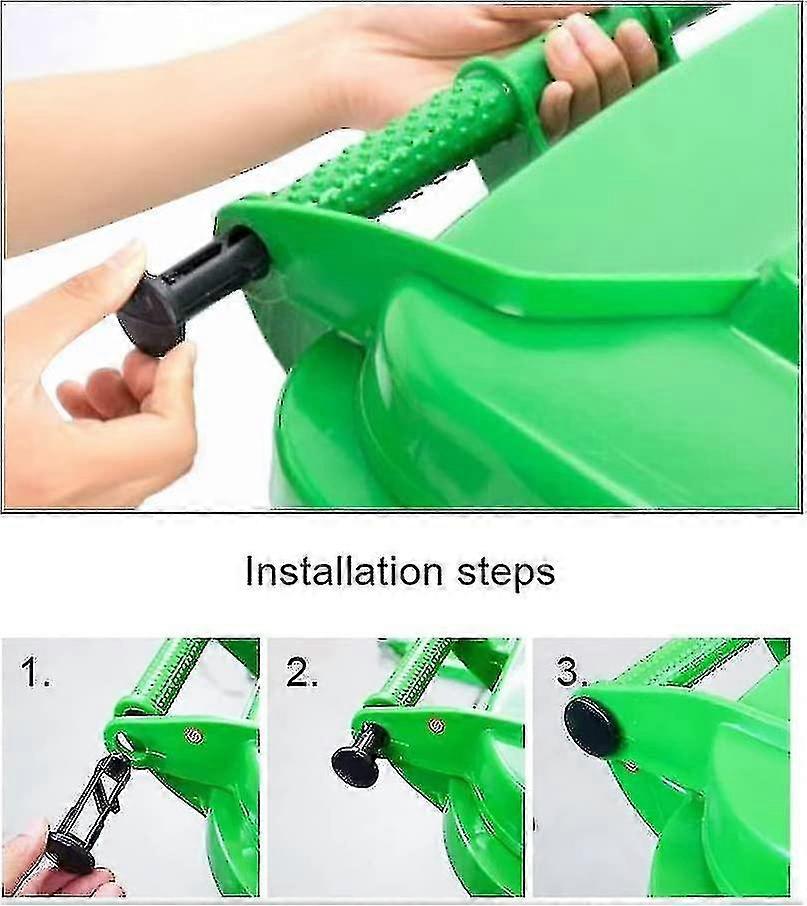 Installation steps

1.

2.

3.