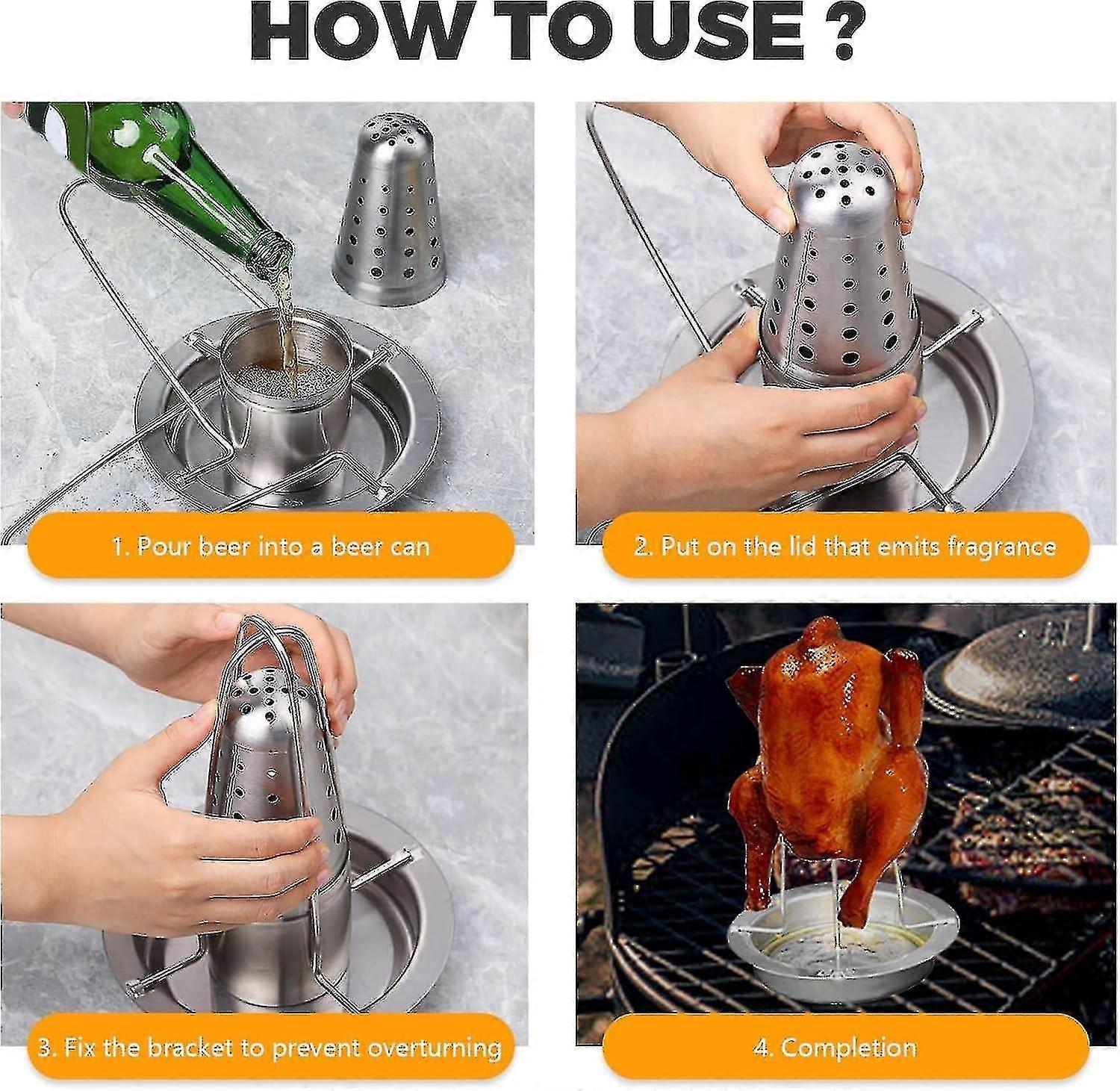 HOW TO USE ?

1. Pour beer into a beer can

2. Put on the lid that emits fragrance

3. Fix the bracket to prevent overturning

4. Completion